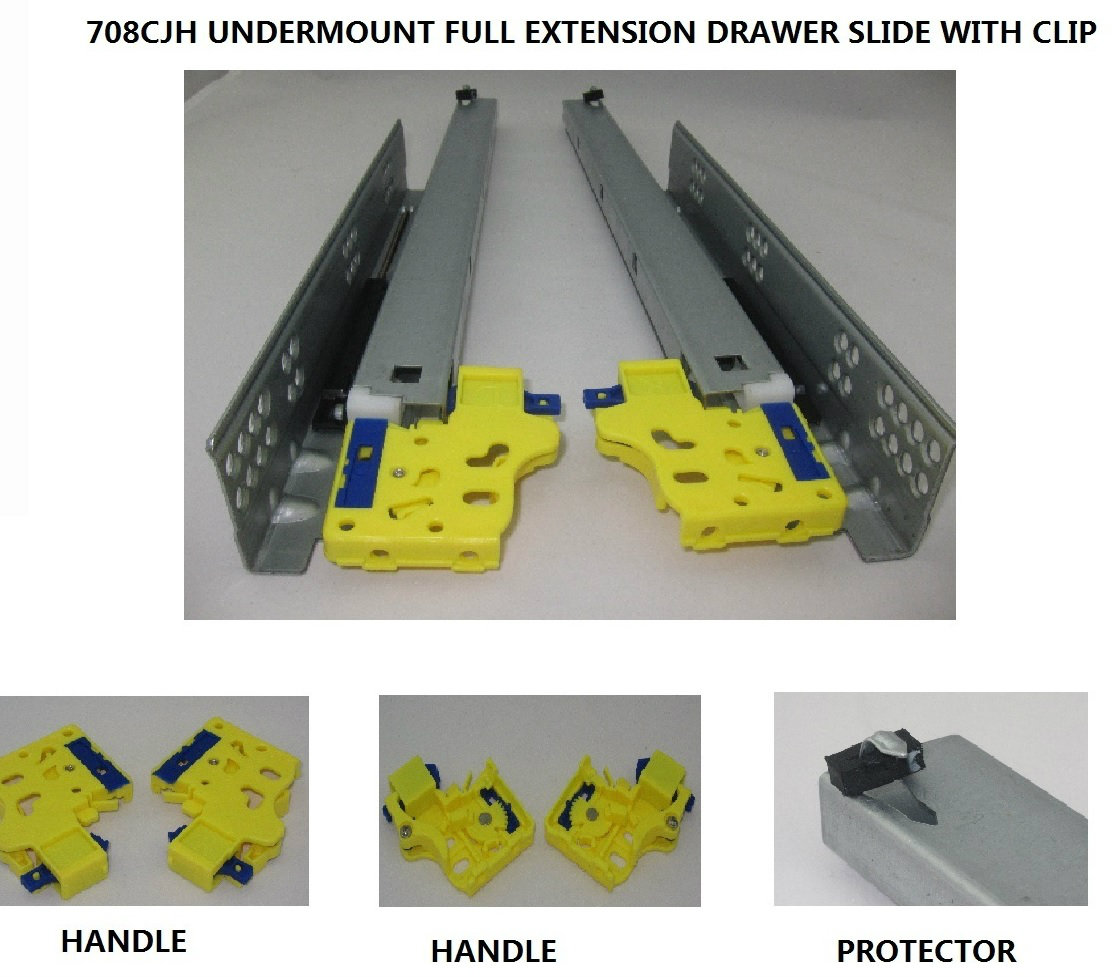 708CJH UNDERMOUNT FULL EXTENSION DRAWER SLIDE WITH CLIP

HANDLE

HANDLE

PROTECTOR