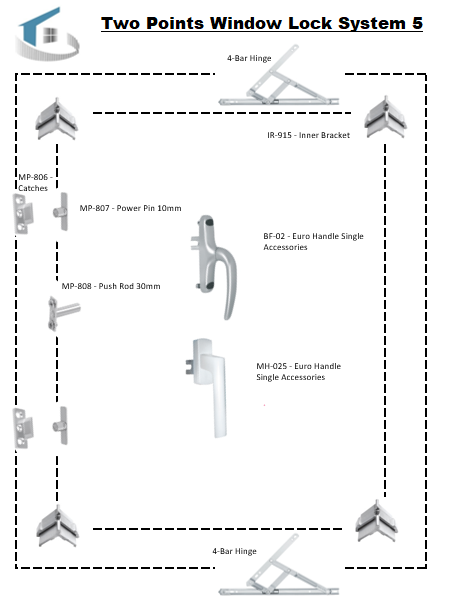 Two Points Window Lock System 5

4-Bar Hinge

IR-915 - Inner Bracket

MP-806 - Catches

MP-807 - Power Pin 10mm

BF-02 - Euro Handle Single Accessories

MP-808 - Push Rod 30mm

MH-025 - Euro Handle Single Accessories

4-Bar Hinge