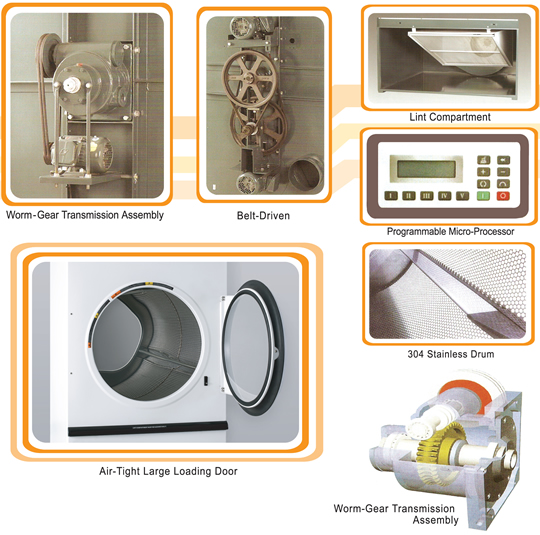 Worm-Gear Transmission Assembly

Belt-Driven

Lint Compartment

I II III IV V

Programmable Micro-Processor

304 Stainless Drum

Air-Tight Large Loading Door

Worm-Gear Transmission Assembly