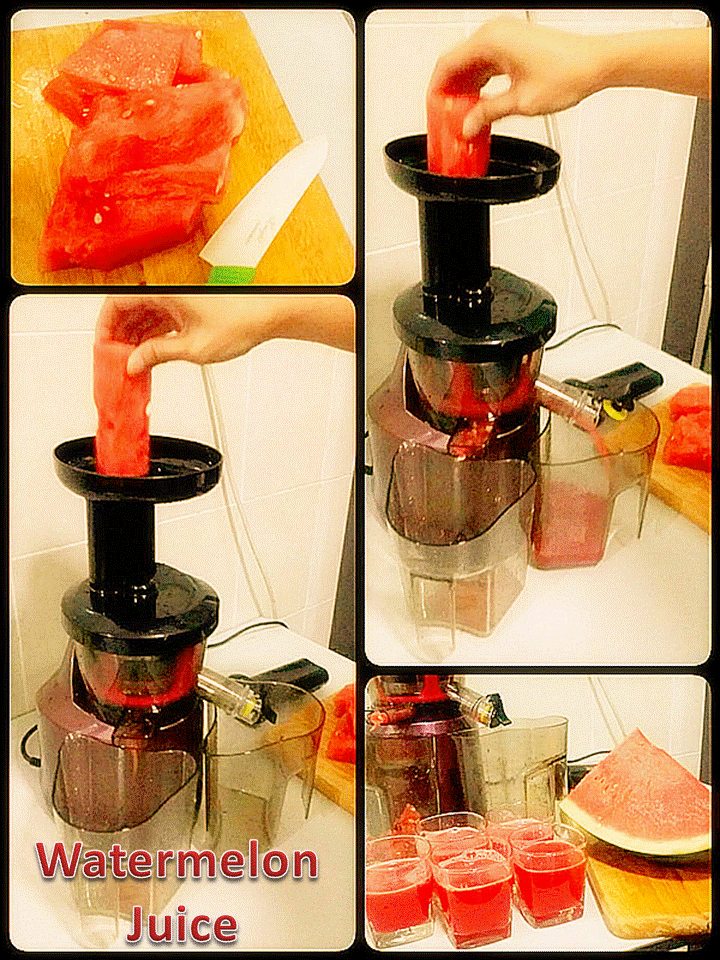 Watermelon Juice