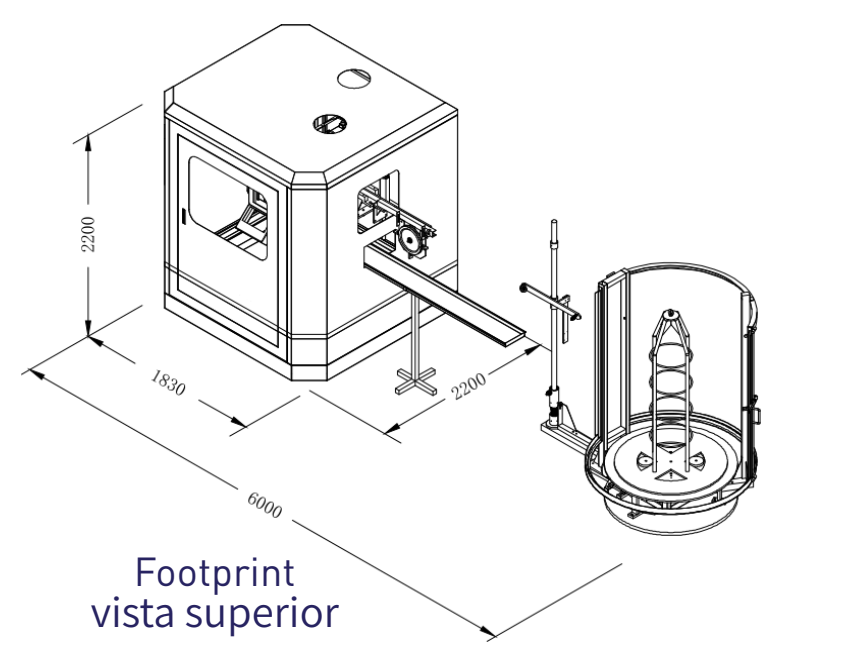 2200

1830

2200

6000

Footprint
vista superior