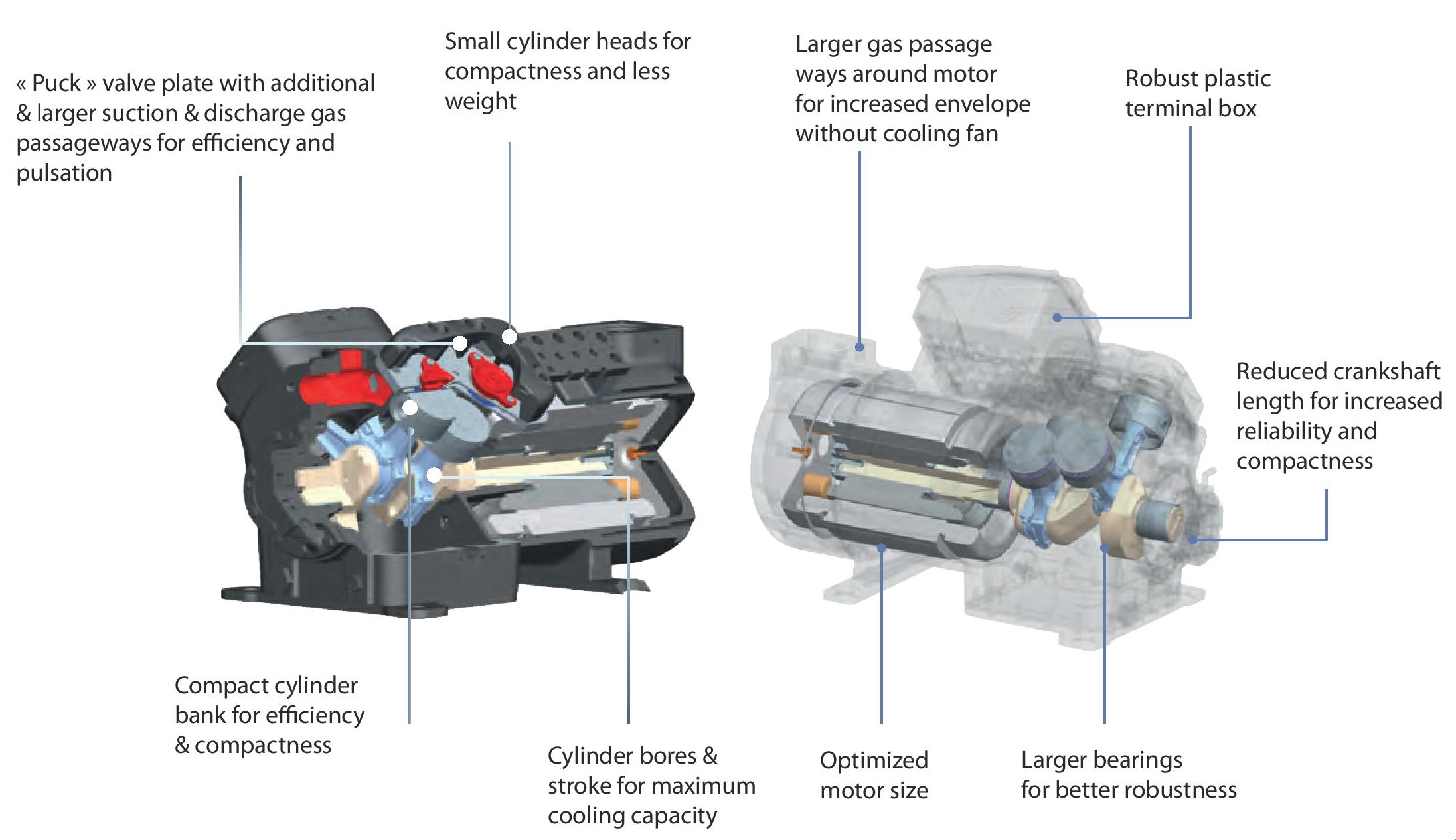 « Puck » valve plate with additional & larger suction & discharge gas passageways for efficiency and pulsation

Small cylinder heads for compactness and less weight

Larger gas passage ways around motor for increased envelope without cooling fan

Robust plastic terminal box

Reduced crankshaft length for increased reliability and compactness

Compact cylinder bank for efficiency & compactness

Cylinder bores & stroke for maximum cooling capacity

Optimized motor size

Larger bearings for better robustness