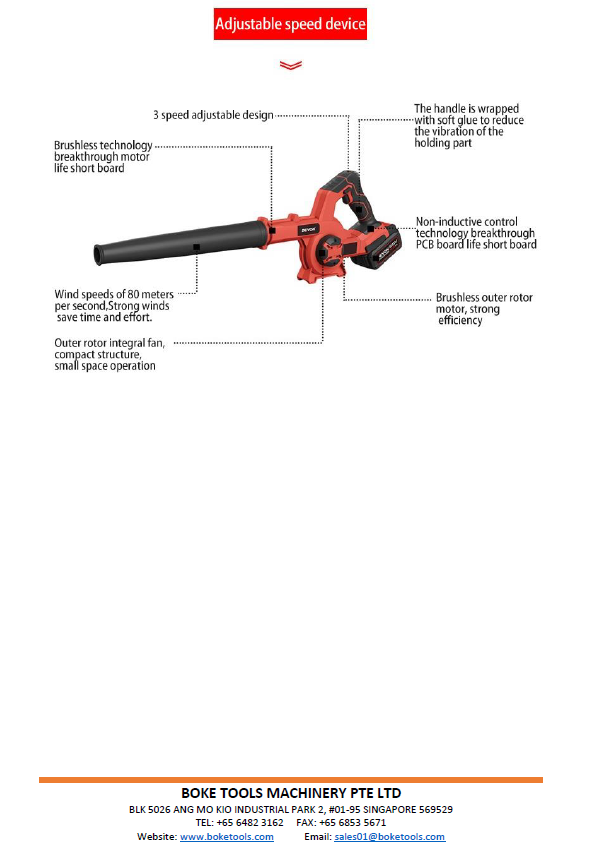 Adjustable speed device

3 speed adjustable design

The handle is wrapped with soft glue to reduce the vibration of the holding part

Brushless technology breakthrough motor life short board

DEVON

Non-inductive control technology breakthrough PCB board life short board

Wind speeds of 80 meters per second,Strong winds save time and effort.

Brushless outer rotor motor, strong efficiency

Outer rotor integral fan, compact structure, small space operation

BOKE TOOLS MACHINERY PTE LTD
BLK 5026 ANG MO KIO INDUSTRIAL PARK 2, #01-95 SINGAPORE 569529
TEL: +65 6482 3162 FAX: +65 6853 5671
Website: www.boketools.com Email: sales01@boketools.com