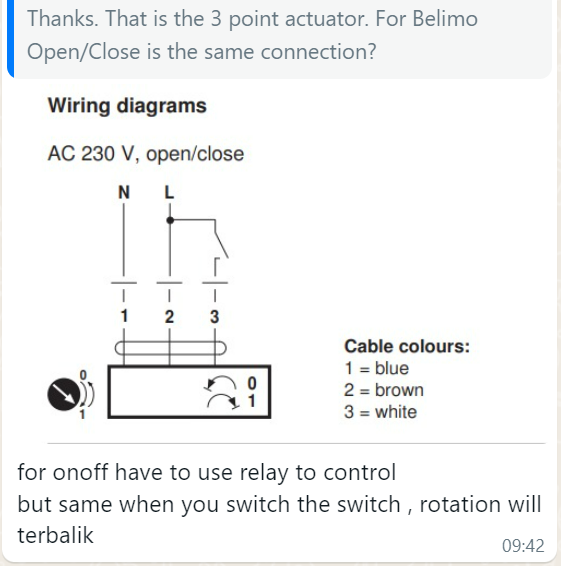 Thanks. That is the 3 point actuator. For Belimo Open/Close is the same connection?

Wiring diagrams

AC 230 V, open/close

N L

1 2 3

0
1

0
1

Cable colours:
1 = blue
2 = brown
3 = white

for onoff have to use relay to control
but same when you switch the switch , rotation will terbalik

09:42