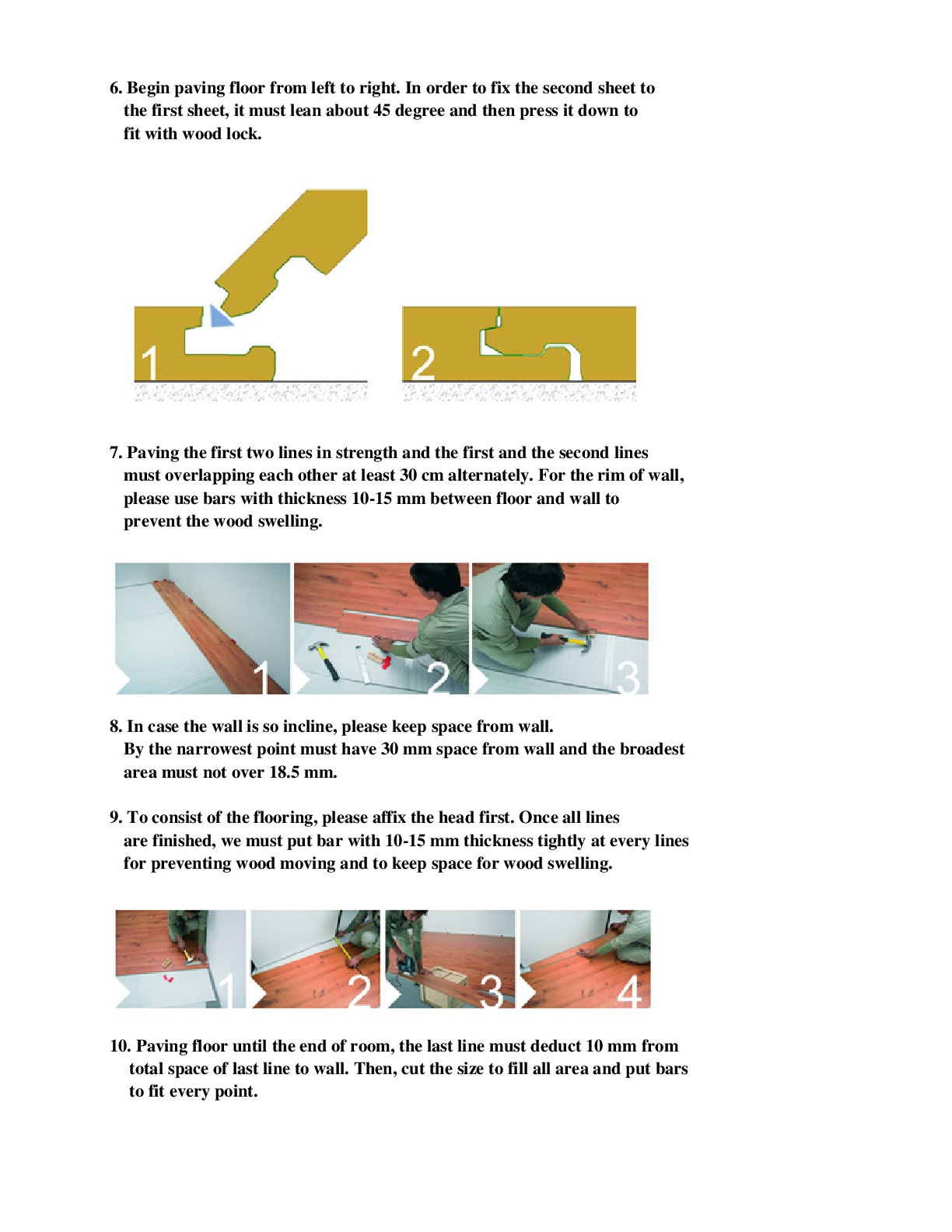 6. Begin paving floor from left to right. In order to fix the second sheet to the first sheet, it must lean about 45 degree and then press it down to fit with wood lock.

1

2

7. Paving the first two lines in strength and the first and the second lines must overlapping each other at least 30 cm alternately. For the rim of wall, please use bars with thickness 10-15 mm between floor and wall to prevent the wood swelling.

1

2

3

8. In case the wall is so incline, please keep space from wall. By the narrowest point must have 30 mm space from wall and the broadest area must not over 18.5 mm.

9. To consist of the flooring, please affix the head first. Once all lines are finished, we must put bar with 10-15 mm thickness tightly at every lines for preventing wood moving and to keep space for wood swelling.

1

2

3

4

10. Paving floor until the end of room, the last line must deduct 10 mm from total space of last line to wall. Then, cut the size to fill all area and put bars to fit every point.