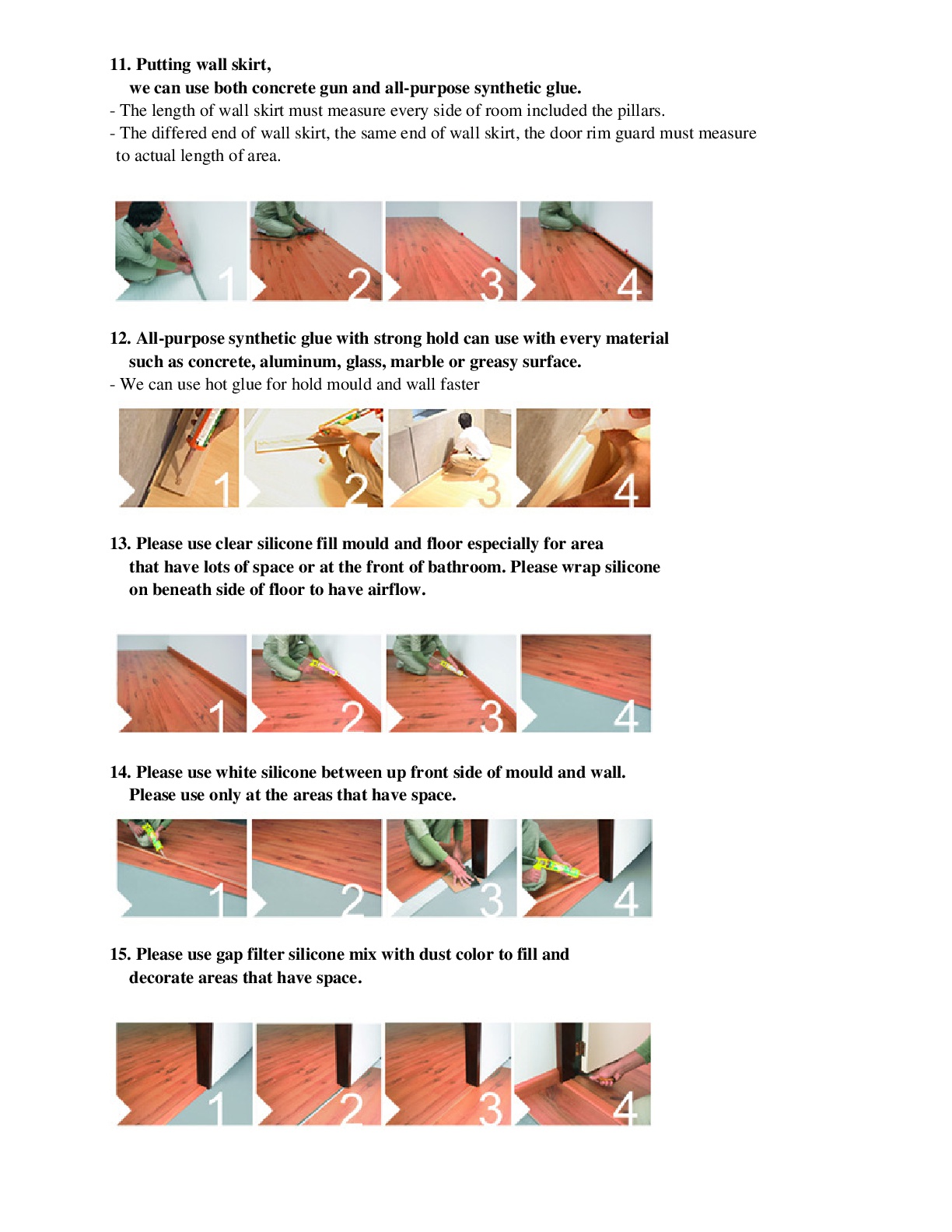 11. Putting wall skirt,
we can use both concrete gun and all-purpose synthetic glue.
- The length of wall skirt must measure every side of room included the pillars.
- The differed end of wall skirt, the same end of wall skirt, the door rim guard must measure to actual length of area.

1 2 3 4

12. All-purpose synthetic glue with strong hold can use with every material such as concrete, aluminum, glass, marble or greasy surface.
- We can use hot glue for hold mould and wall faster

1 2 3 4

13. Please use clear silicone fill mould and floor especially for area that have lots of space or at the front of bathroom. Please wrap silicone on beneath side of floor to have airflow.

1 2 3 4

14. Please use white silicone between up front side of mould and wall. Please use only at the areas that have space.

1 2 3 4

15. Please use gap filter silicone mix with dust color to fill and decorate areas that have space.

1 2 3 4