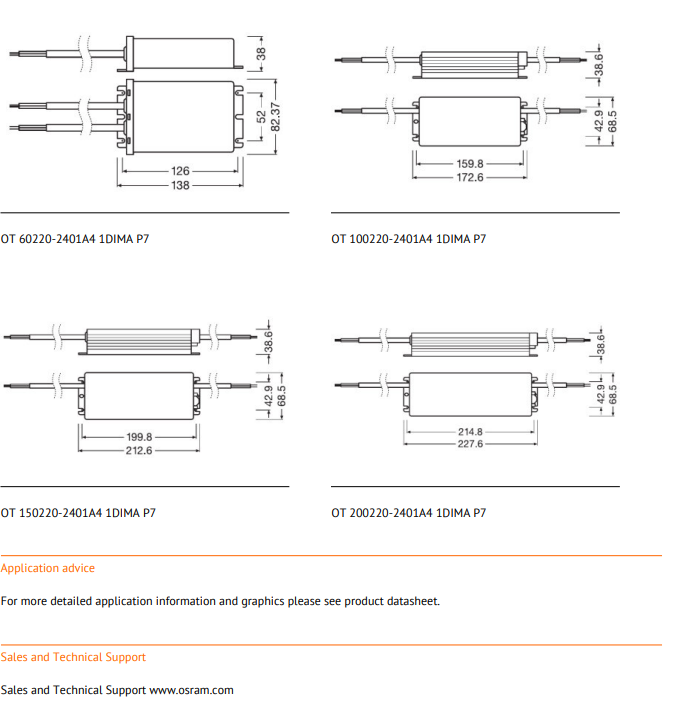 38
52
82.37
126
138

OT 60220-2401A4 1DIMA P7

38.6
42.9
68.5
159.8
172.6

OT 100220-2401A4 1DIMA P7

38.6
42.9
68.5
199.8
212.6

OT 150220-2401A4 1DIMA P7

38.6
42.9
68.5
214.8
227.6

OT 200220-2401A4 1DIMA P7

Application advice

For more detailed application information and graphics please see product datasheet.

Sales and Technical Support

Sales and Technical Support www.osram.com