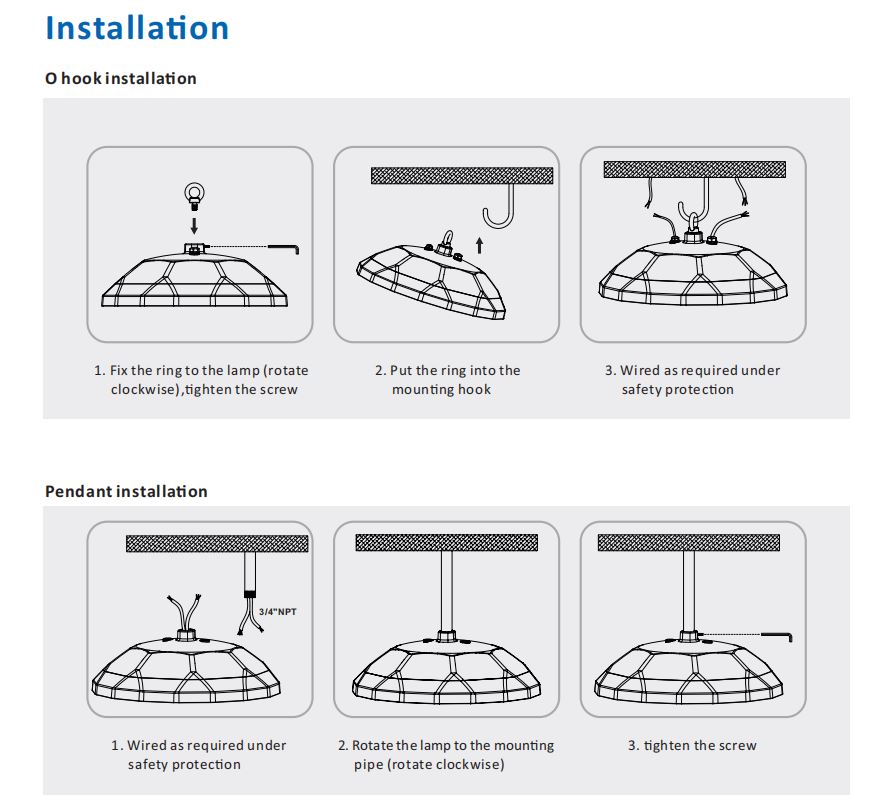 Installation

O hook installation

1. Fix the ring to the lamp (rotate clockwise),tighten the screw

2. Put the ring into the mounting hook

3. Wired as required under safety protection

Pendant installation

3/4"NPT

1. Wired as required under safety protection

2. Rotate the lamp to the mounting pipe (rotate clockwise)

3. tighten the screw