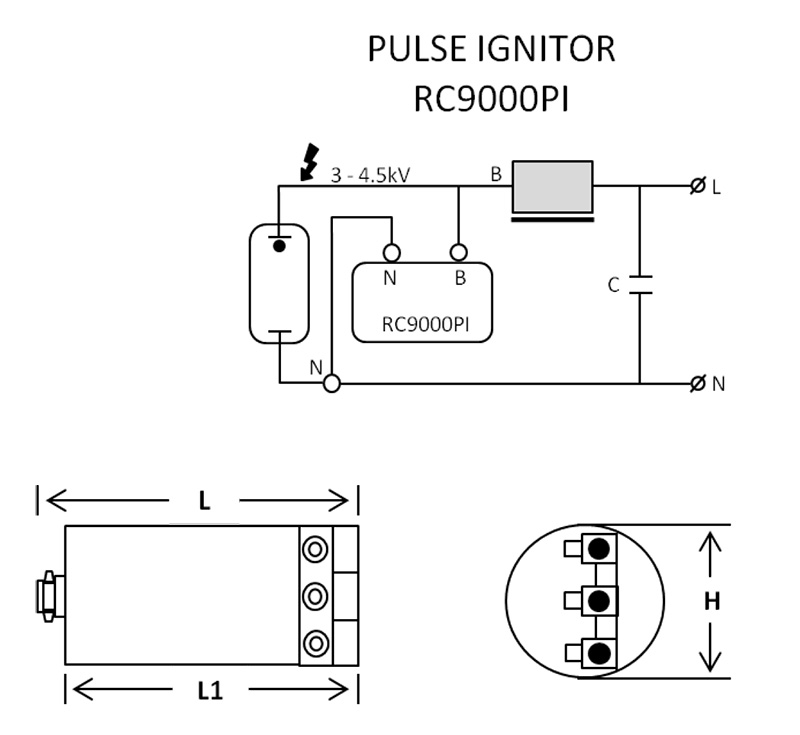 PULSE IGNITOR
RC9000PI

3 - 4.5kV
B
L
N
B
RC9000PI
C
N
N

L
L1
H