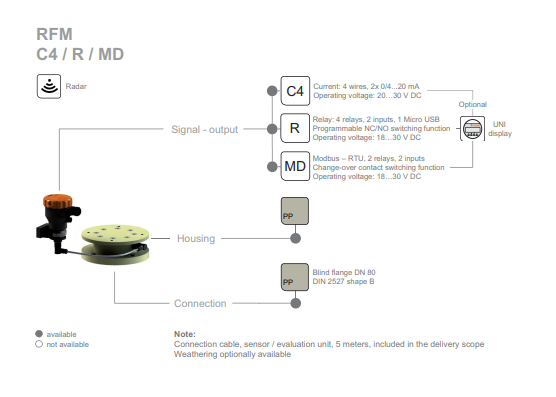 RFM
C4 / R / MD

Radar

Signal - output

C4
Current: 4 wires, 2x 0/4...20 mA
Operating voltage: 20...30 V DC

R
Relay: 4 relays, 2 inputs, 1 Micro USB
Programmable NC/NO switching function
Operating voltage: 18...30 V DC

MD
Modbus – RTU, 2 relays, 2 inputs
Change-over contact switching function
Operating voltage: 18...30 V DC

Optional

UNI display

Housing

PP

Connection

PP
Blind flange DN 80
DIN 2527 shape B

available
not available

Note:
Connection cable, sensor / evaluation unit, 5 meters, included in the delivery scope
Weathering optionally available