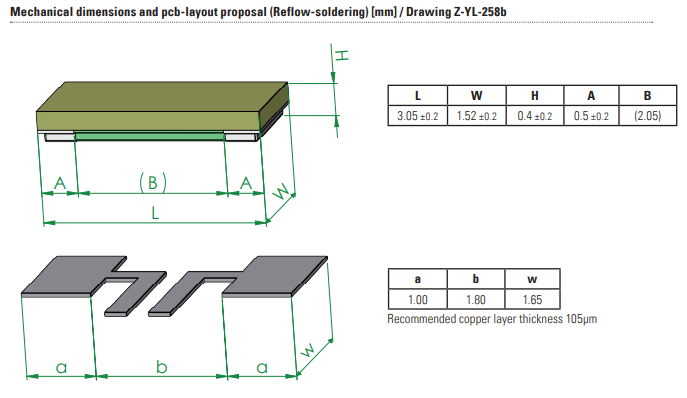 Mechanical dimensions and pcb-layout proposal (Reflow-soldering) [mm] / Drawing Z-YL-258b

H

A (B) A W

L

| L | W | H | A | B |
|---|---|---|---|---|
| 3.05 ±0.2 | 1.52 ±0.2 | 0.4 ±0.2 | 0.5 ±0.2 | (2.05) |

a b a w

| a | b | w |
|---|---|---|
| 1.00 | 1.80 | 1.65 |

Recommended copper layer thickness 105µm