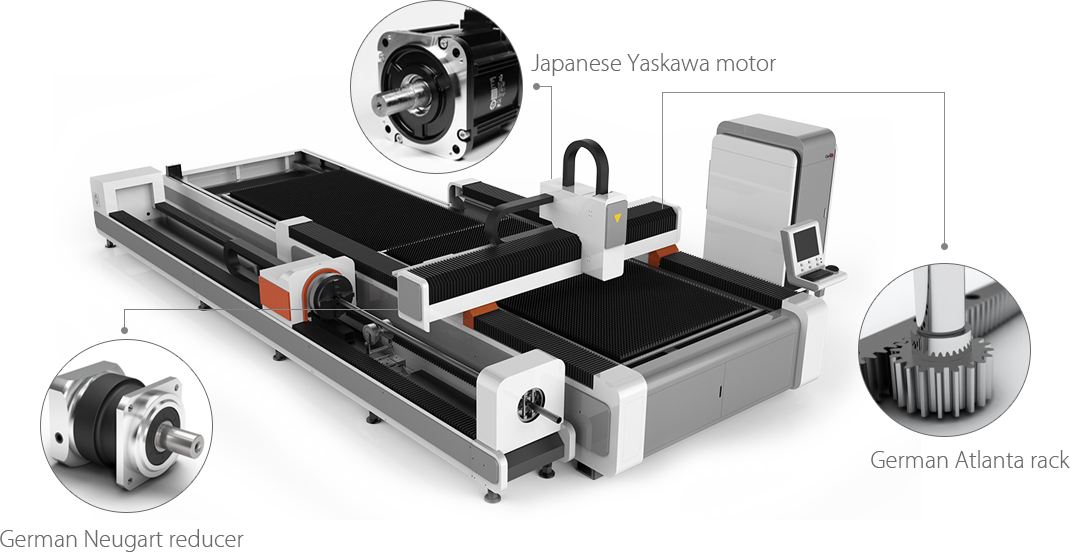 Japanese Yaskawa motor

German Atlanta rack

German Neugart reducer