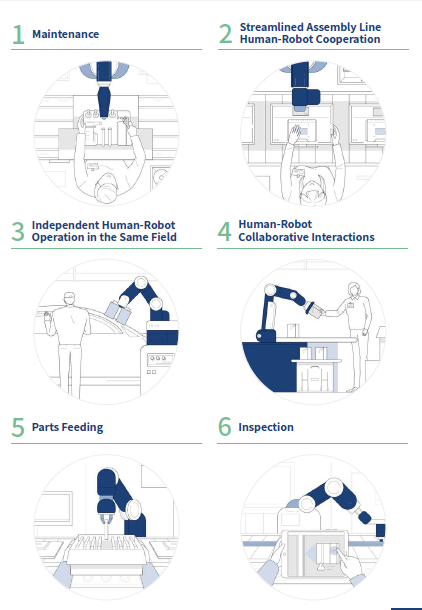 1 Maintenance

2 Streamlined Assembly Line Human-Robot Cooperation

3 Independent Human-Robot Operation in the Same Field

4 Human-Robot Collaborative Interactions

5 Parts Feeding

6 Inspection