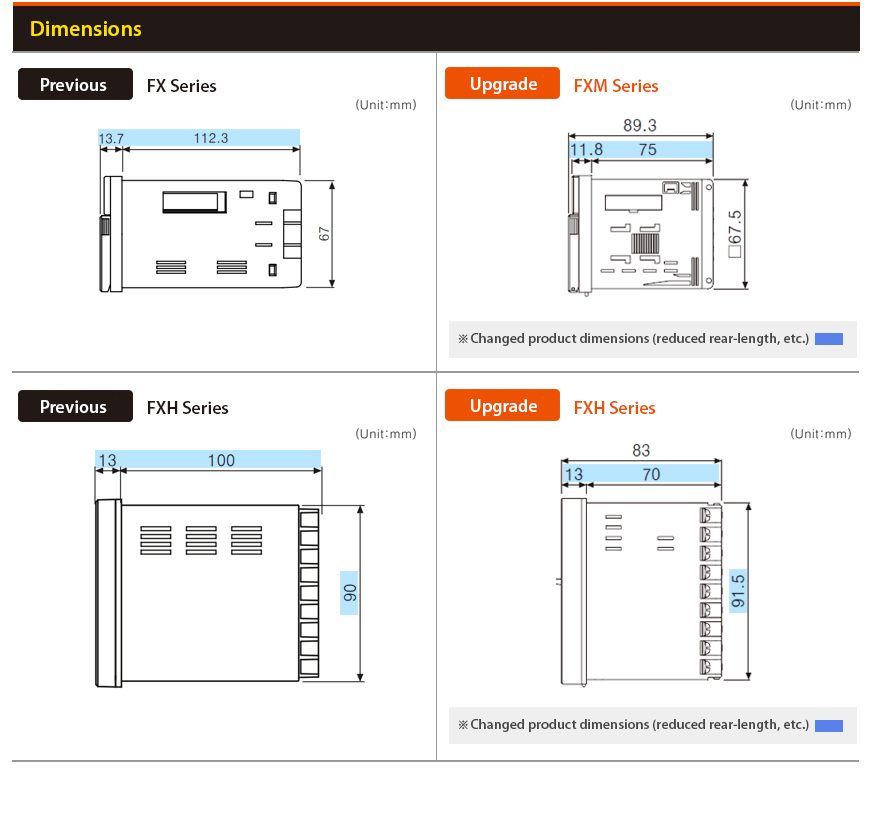 Dimensions

Previous FX Series

(Unit:mm)

13.7 112.3

67

Upgrade FXM Series

(Unit:mm)

89.3

11.8 75

□67.5

※Changed product dimensions (reduced rear-length, etc.)

Previous FXH Series

(Unit:mm)

13 100

90

Upgrade FXH Series

(Unit:mm)

83

13 70

91.5

※Changed product dimensions (reduced rear-length, etc.)