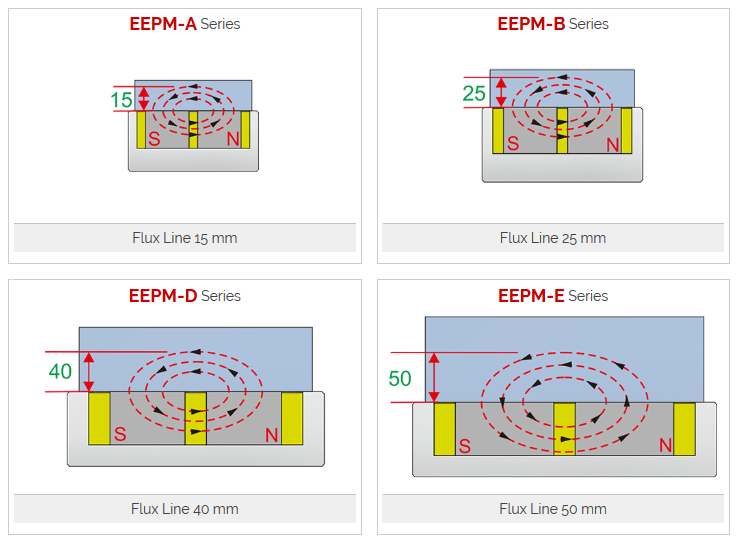 EEPM-A Series

15

S

N

Flux Line 15 mm

EEPM-B Series

25

S

N

Flux Line 25 mm

EEPM-D Series

40

S

N

Flux Line 40 mm

EEPM-E Series

50

S

N

Flux Line 50 mm