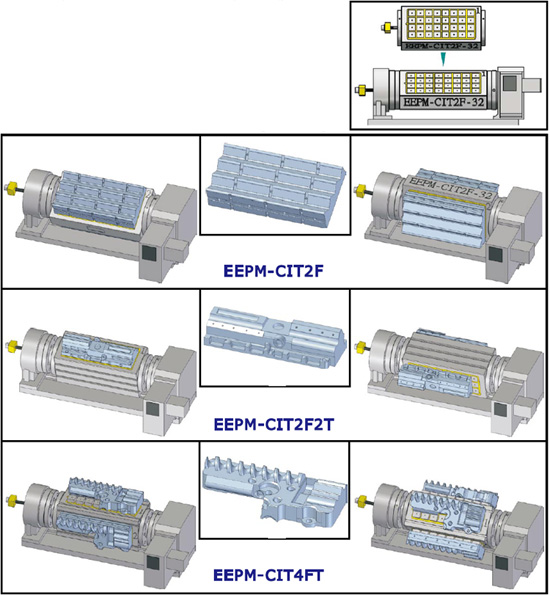 EEPM-CIT2F-32

EEPM-CIT2F-32

EEPM-CIT2F-32

EEPM-CIT2F

EEPM-CIT2F2T

EEPM-CIT4FT