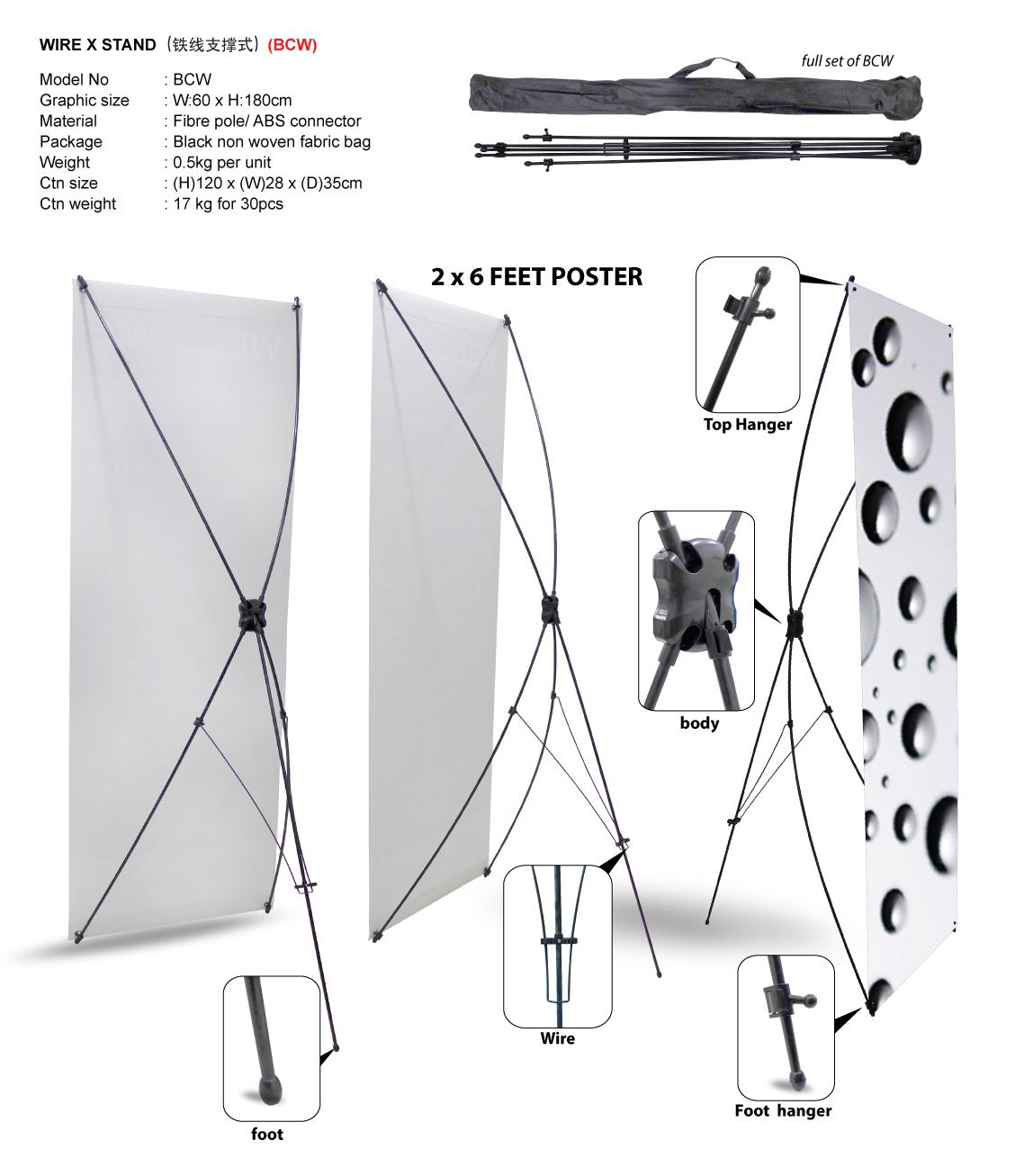 WIRE X STAND（铁线支撑式）(BCW)

Model No : BCW
Graphic size : W:60 x H:180cm
Material : Fibre pole/ ABS connector
Package : Black non woven fabric bag
Weight : 0.5kg per unit
Ctn size : (H)120 x (W)28 x (D)35cm
Ctn weight : 17 kg for 30pcs

full set of BCW

2 x 6 FEET POSTER

Top Hanger

body

Wire

foot

Foot hanger