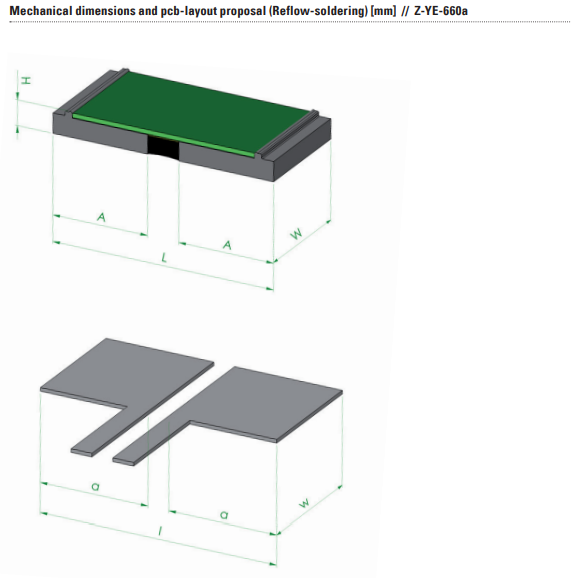 Mechanical dimensions and pcb-layout proposal (Reflow-soldering) [mm] // Z-YE-660a

H

A

A

W

L

a

a

w

l