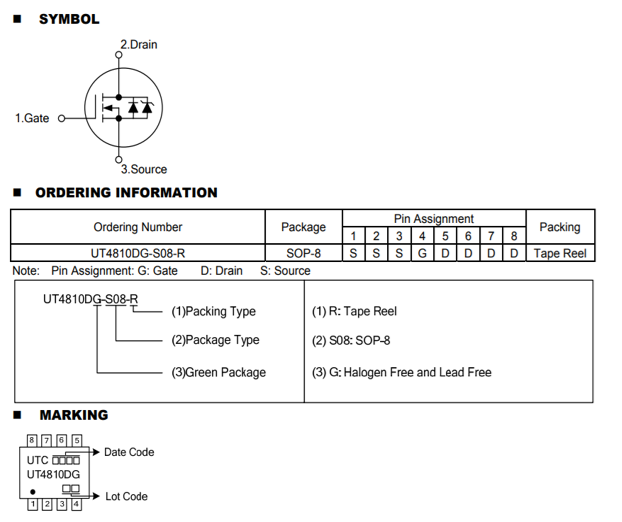 ■ SYMBOL

2.Drain

1.Gate

3.Source

■ ORDERING INFORMATION

| Ordering Number | Package | Pin Assignment 1 | 2 | 3 | 4 | 5 | 6 | 7 | 8 | Packing |
|---|---|---|---|---|---|---|---|---|---|---|
| UT4810DG-S08-R | SOP-8 | S | S | S | G | D | D | D | D | Tape Reel |

Note: Pin Assignment: G: Gate D: Drain S: Source

UT4810DG-S08-R
(1)Packing Type
(2)Package Type
(3)Green Package

(1) R: Tape Reel
(2) S08: SOP-8
(3) G: Halogen Free and Lead Free

■ MARKING

8 7 6 5
UTC □□□□
UT4810DG
□□
1 2 3 4
Date Code
Lot Code