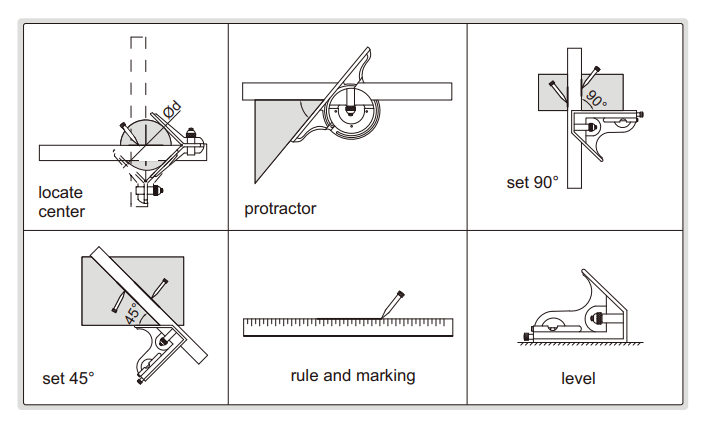 Ød

locate center

protractor

90°

set 90°

45°

set 45°

rule and marking

level