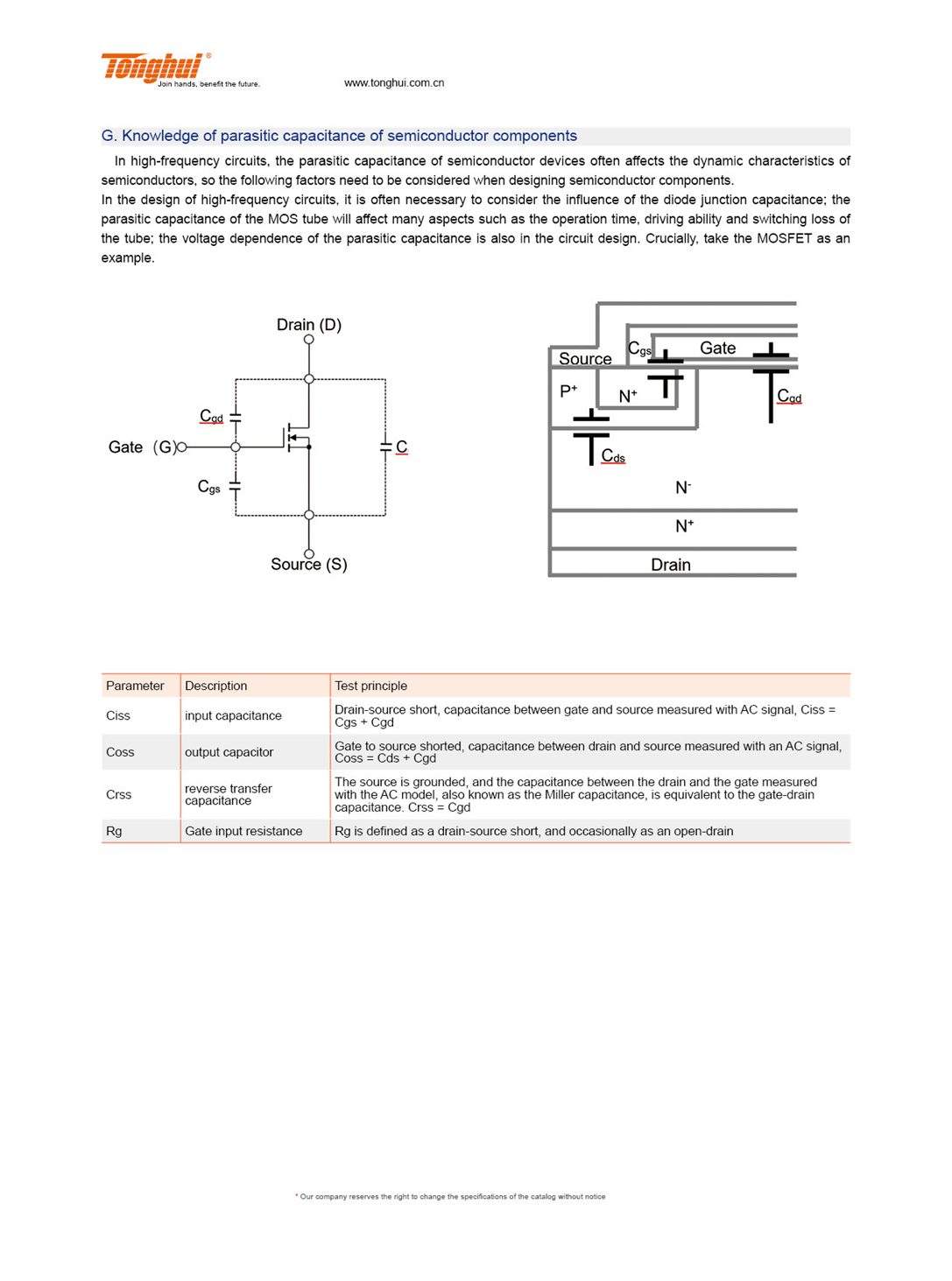 Tonghui®
Join hands, benefit the future.
www.tonghui.com.cn

G. Knowledge of parasitic capacitance of semiconductor components

In high-frequency circuits, the parasitic capacitance of semiconductor devices often affects the dynamic characteristics of semiconductors, so the following factors need to be considered when designing semiconductor components.
In the design of high-frequency circuits, it is often necessary to consider the influence of the diode junction capacitance; the parasitic capacitance of the MOS tube will affect many aspects such as the operation time, driving ability and switching loss of the tube; the voltage dependence of the parasitic capacitance is also in the circuit design. Crucially, take the MOSFET as an example.

Drain (D)
$C_{gd}$
Gate (G)
$C_{gs}$
C
Source (S)

Source
$C_{gs}$
Gate
$P^+$
$N^+$
$C_{gd}$
$C_{ds}$
$N^-$
$N^+$
Drain

| Parameter | Description | Test principle |
|---|---|---|
| Ciss | input capacitance | Drain-source short, capacitance between gate and source measured with AC signal, Ciss = Cgs + Cgd |
| Coss | output capacitor | Gate to source shorted, capacitance between drain and source measured with an AC signal, Coss = Cds + Cgd |
| Crss | reverse transfer capacitance | The source is grounded, and the capacitance between the drain and the gate measured with the AC model, also known as the Miller capacitance, is equivalent to the gate-drain capacitance. Crss = Cgd |
| Rg | Gate input resistance | Rg is defined as a drain-source short, and occasionally as an open-drain |

* Our company reserves the right to change the specifications of the catalog without notice