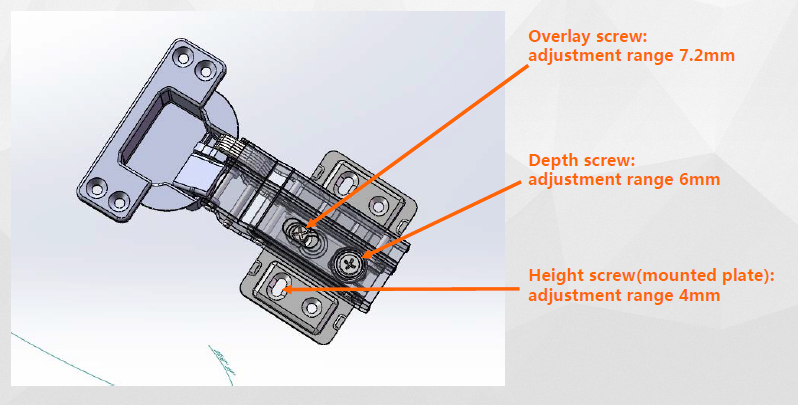 Overlay screw:
adjustment range 7.2mm

Depth screw:
adjustment range 6mm

Height screw(mounted plate):
adjustment range 4mm