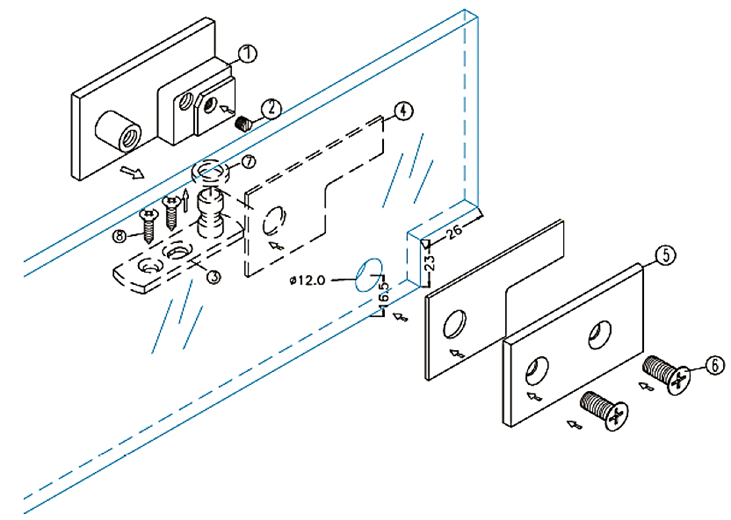 1
2
4
7
8
3
26
23
ø12.0
16.5
5
6