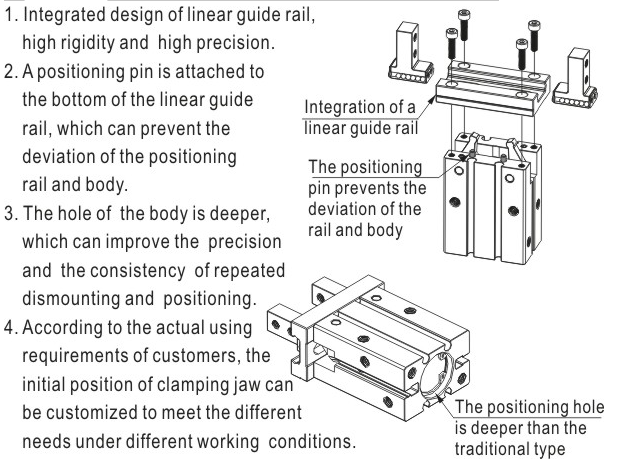 1. Integrated design of linear guide rail, high rigidity and high precision.
2. A positioning pin is attached to the bottom of the linear guide rail, which can prevent the deviation of the positioning rail and body.
3. The hole of the body is deeper, which can improve the precision and the consistency of repeated dismounting and positioning.
4. According to the actual using requirements of customers, the initial position of clamping jaw can be customized to meet the different needs under different working conditions.

Integration of a linear guide rail

The positioning pin prevents the deviation of the rail and body

The positioning hole is deeper than the traditional type