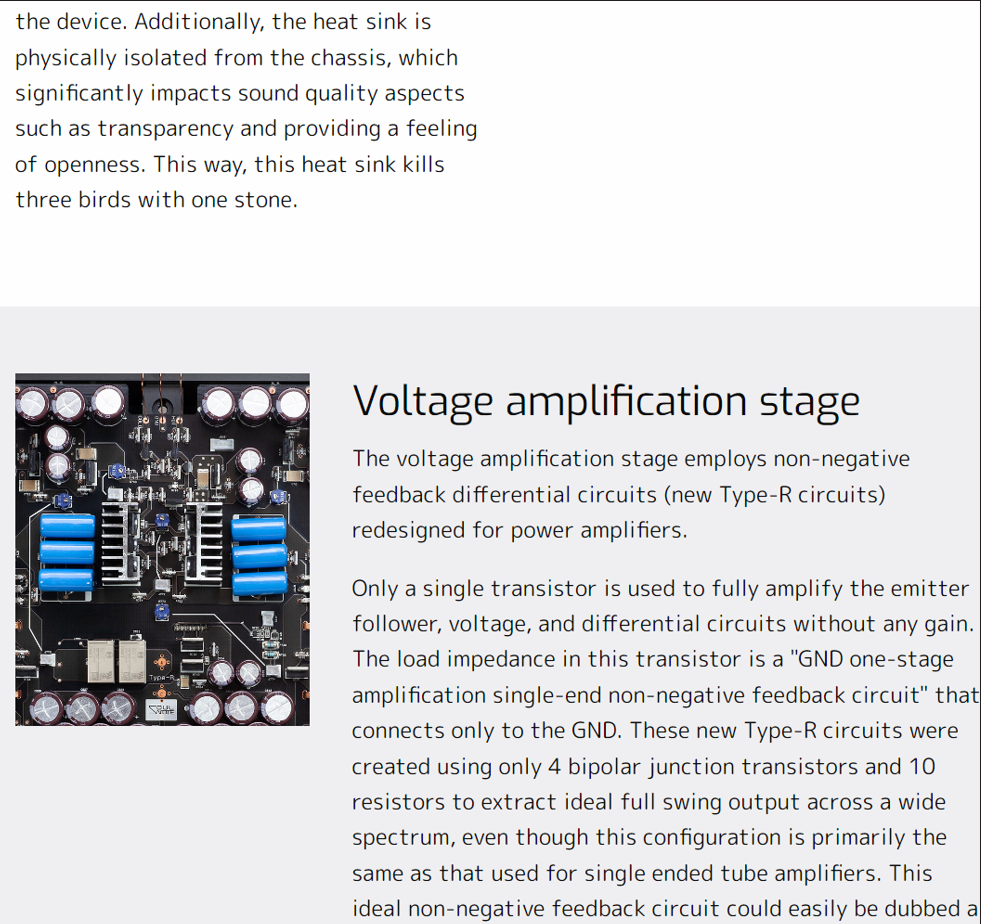 the device. Additionally, the heat sink is physically isolated from the chassis, which significantly impacts sound quality aspects such as transparency and providing a feeling of openness. This way, this heat sink kills three birds with one stone.

Type-R

Voltage amplification stage

The voltage amplification stage employs non-negative feedback differential circuits (new Type-R circuits) redesigned for power amplifiers.

Only a single transistor is used to fully amplify the emitter follower, voltage, and differential circuits without any gain. The load impedance in this transistor is a "GND one-stage amplification single-end non-negative feedback circuit" that connects only to the GND. These new Type-R circuits were created using only 4 bipolar junction transistors and 10 resistors to extract ideal full swing output across a wide spectrum, even though this configuration is primarily the same as that used for single ended tube amplifiers. This ideal non-negative feedback circuit could easily be dubbed a