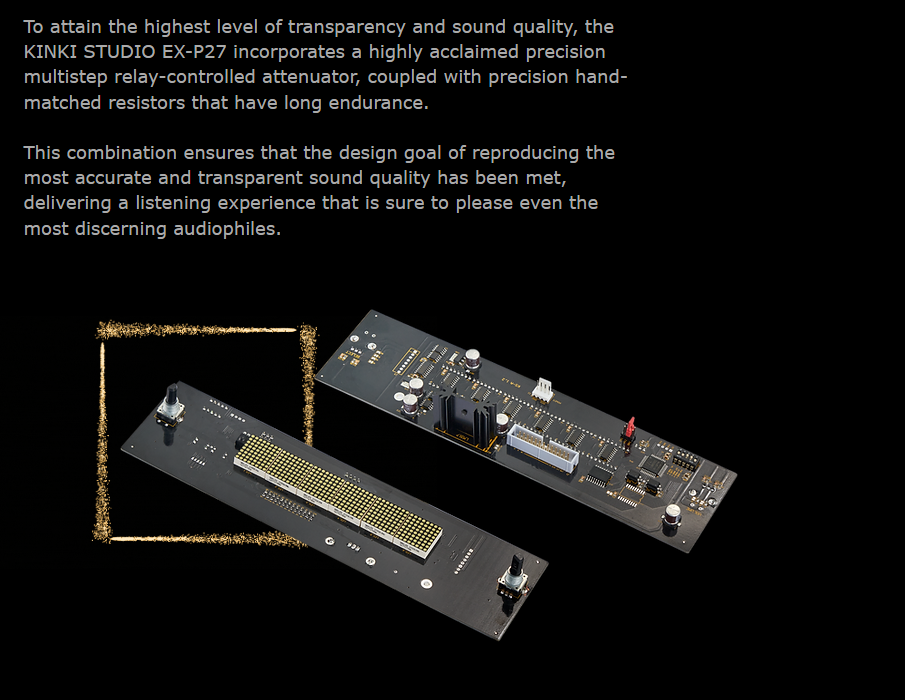 To attain the highest level of transparency and sound quality, the KINKI STUDIO EX-P27 incorporates a highly acclaimed precision multistep relay-controlled attenuator, coupled with precision hand-matched resistors that have long endurance.

This combination ensures that the design goal of reproducing the most accurate and transparent sound quality has been met, delivering a listening experience that is sure to please even the most discerning audiophiles.