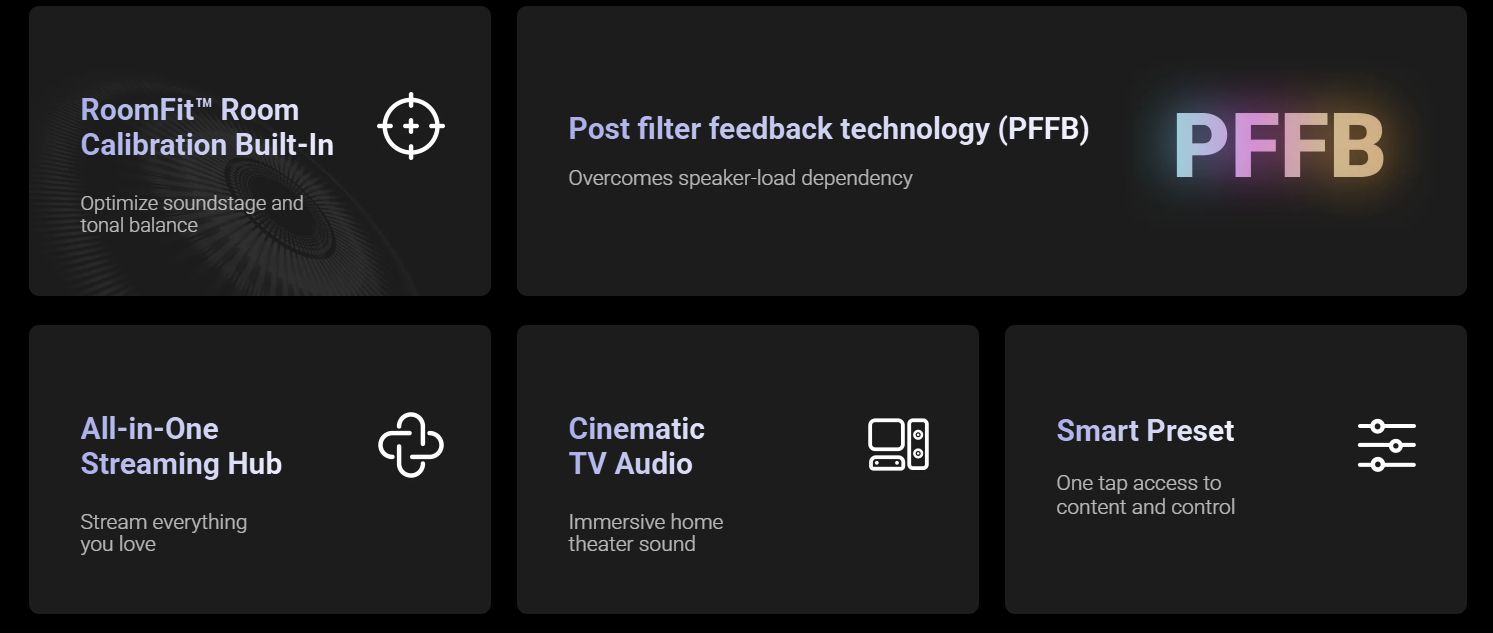 RoomFit™ Room Calibration Built-In

Optimize soundstage and tonal balance

Post filter feedback technology (PFFB)

Overcomes speaker-load dependency

PFFB

All-in-One Streaming Hub

Stream everything you love

Cinematic TV Audio

Immersive home theater sound

Smart Preset

One tap access to content and control