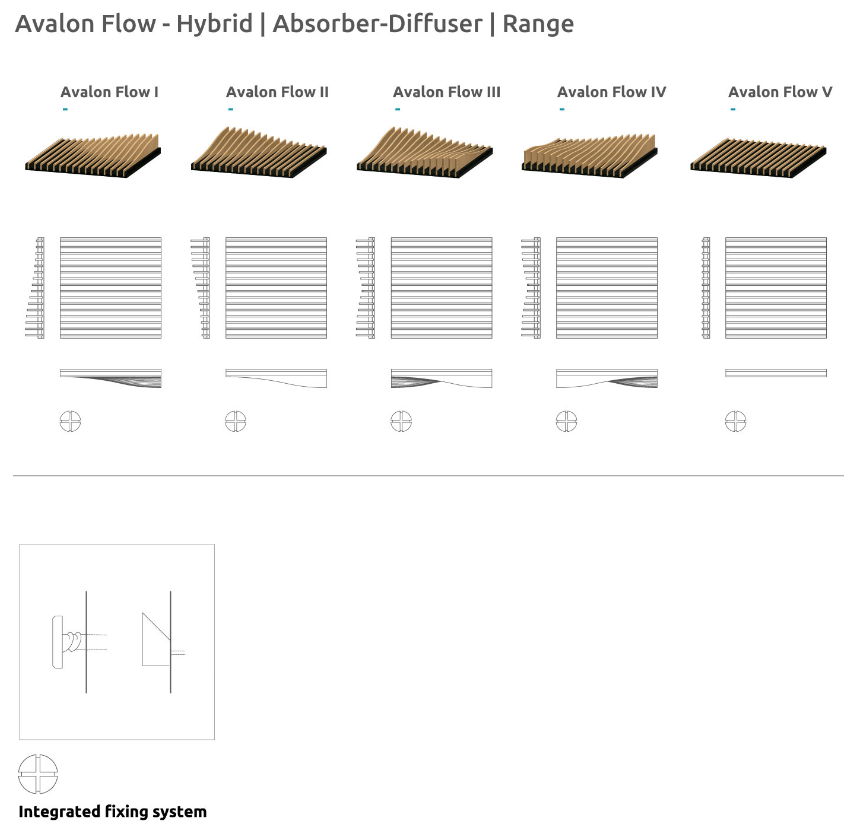 Avalon Flow - Hybrid | Absorber-Diffuser | Range

Avalon Flow I
-

Avalon Flow II
-

Avalon Flow III
-

Avalon Flow IV
-

Avalon Flow V
-

Integrated fixing system