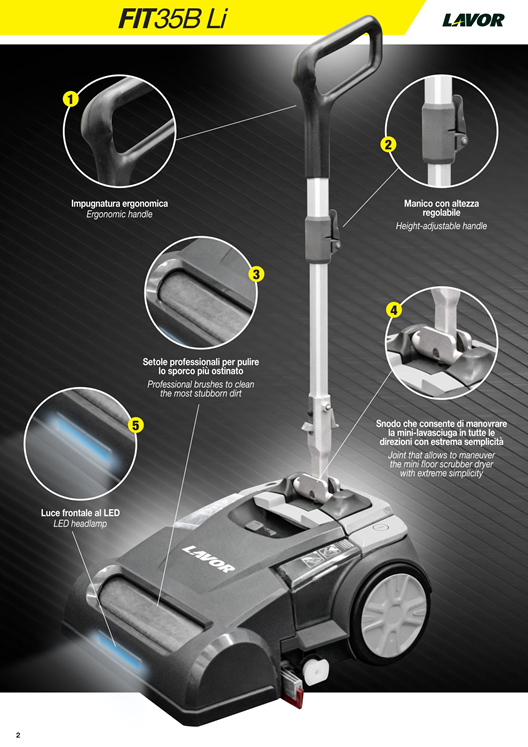 FIT35B Li

LAVOR

1

Impugnatura ergonomica
Ergonomic handle

2

Manico con altezza regolabile
Height-adjustable handle

3

Setole professionali per pulire lo sporco più ostinato
Professional brushes to clean the most stubborn dirt

4

Snodo che consente di manovrare la mini-lavasciuga in tutte le direzioni con estrema semplicità
Joint that allows to maneuver the mini floor scrubber dryer with extreme simplicity

5

Luce frontale al LED
LED headlamp

LAVOR

2