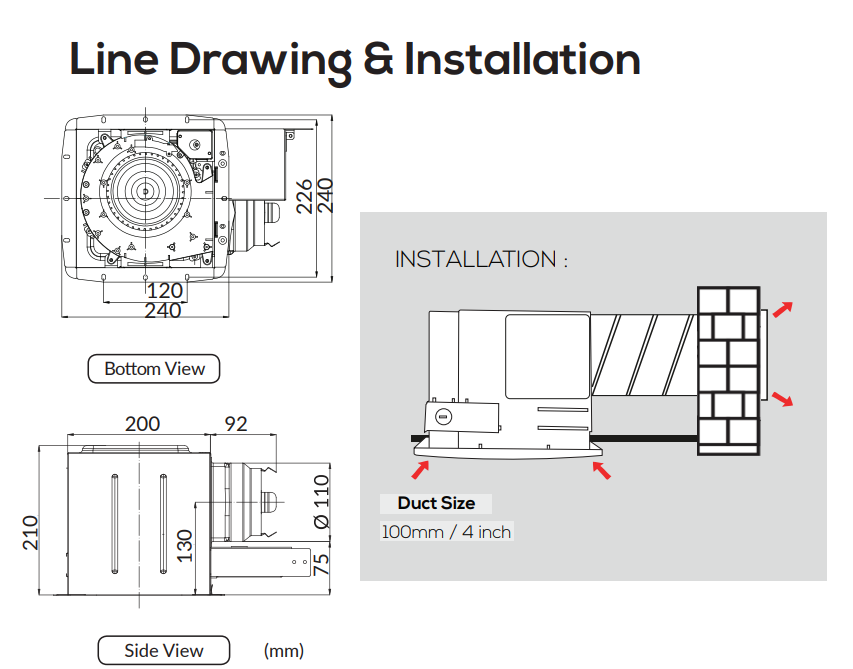 Line Drawing & Installation

226
240
120
240

Bottom View

200
92
210
130
Ø 110
75

Side View
(mm)

INSTALLATION :

Duct Size
100mm / 4 inch