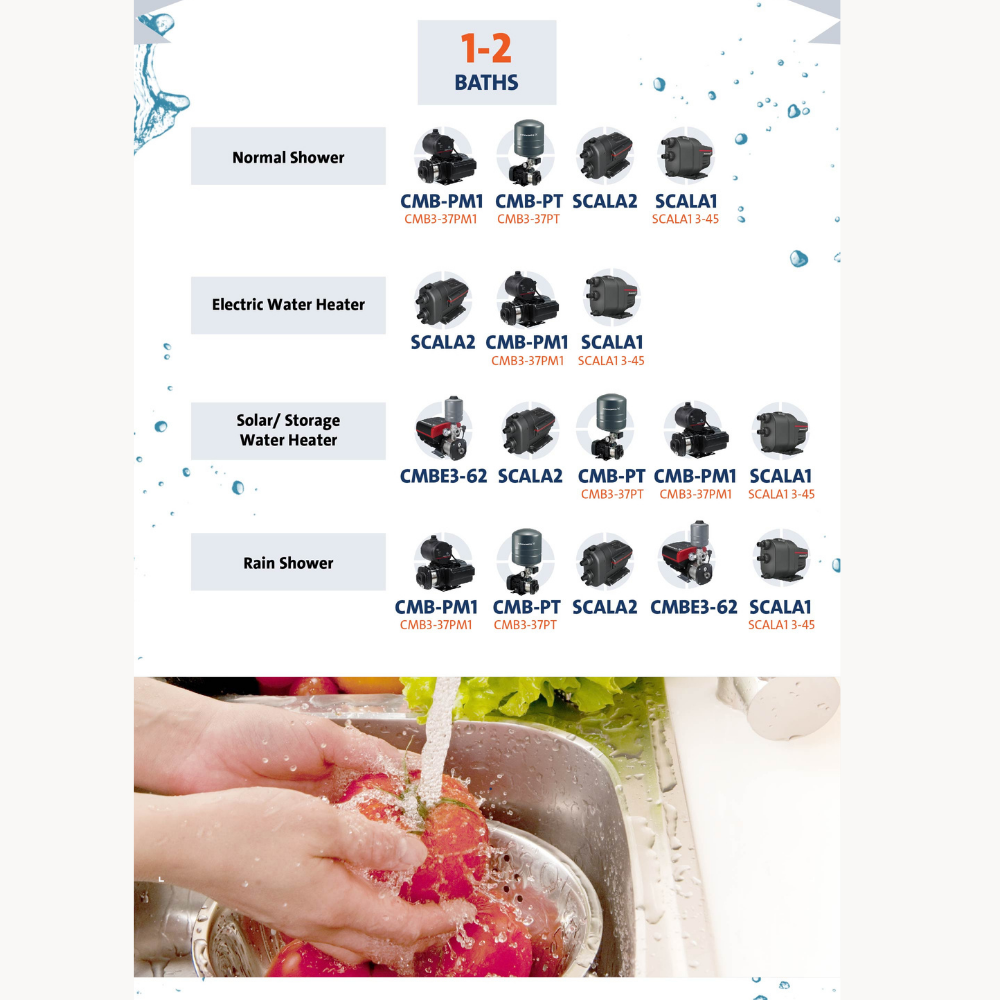 1-2
BATHS

Normal Shower

CMB-PM1
CMB3-37PM1

CMB-PT
CMB3-37PT

SCALA2

SCALA1
SCALA1 3-45

Electric Water Heater

SCALA2

CMB-PM1
CMB3-37PM1

SCALA1
SCALA1 3-45

Solar/ Storage Water Heater

CMBE3-62

SCALA2

CMB-PT
CMB3-37PT

CMB-PM1
CMB3-37PM1

SCALA1
SCALA1 3-45

Rain Shower

CMB-PM1
CMB3-37PM1

CMB-PT
CMB3-37PT

SCALA2

CMBE3-62

SCALA1
SCALA1 3-45