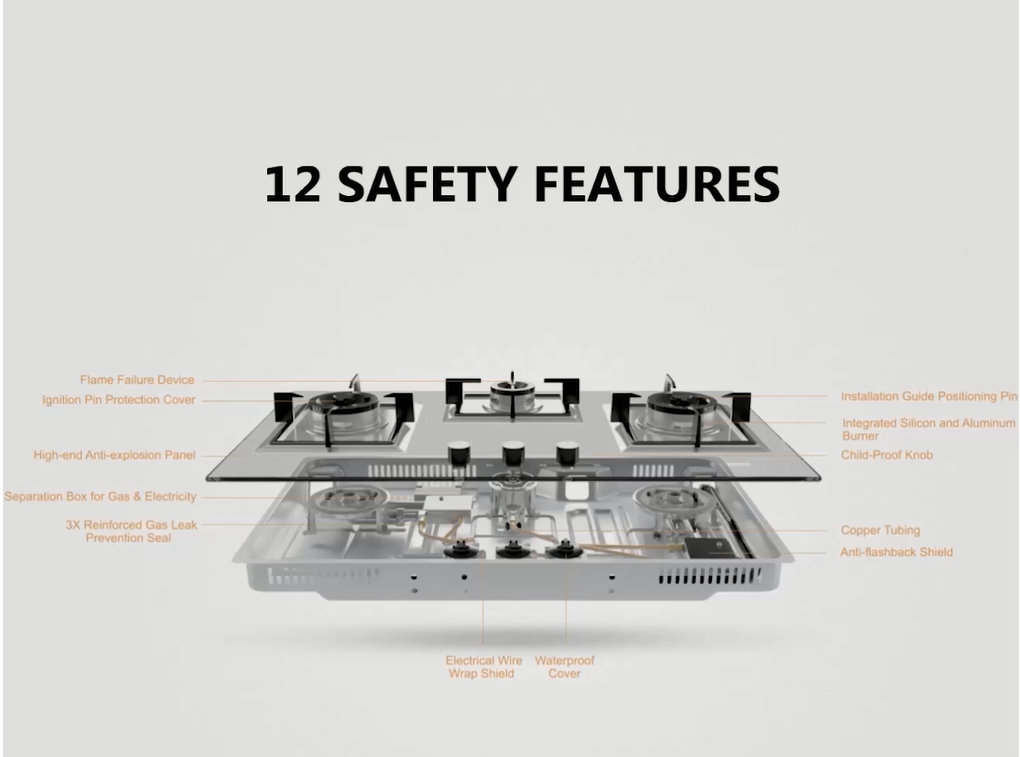 12 SAFETY FEATURES

Flame Failure Device
Ignition Pin Protection Cover
High-end Anti-explosion Panel
Separation Box for Gas & Electricity
3X Reinforced Gas Leak Prevention Seal

Installation Guide Positioning Pin
Integrated Silicon and Aluminum Burner
Child-Proof Knob
Copper Tubing
Anti-flashback Shield

Electrical Wire Wrap Shield
Waterproof Cover