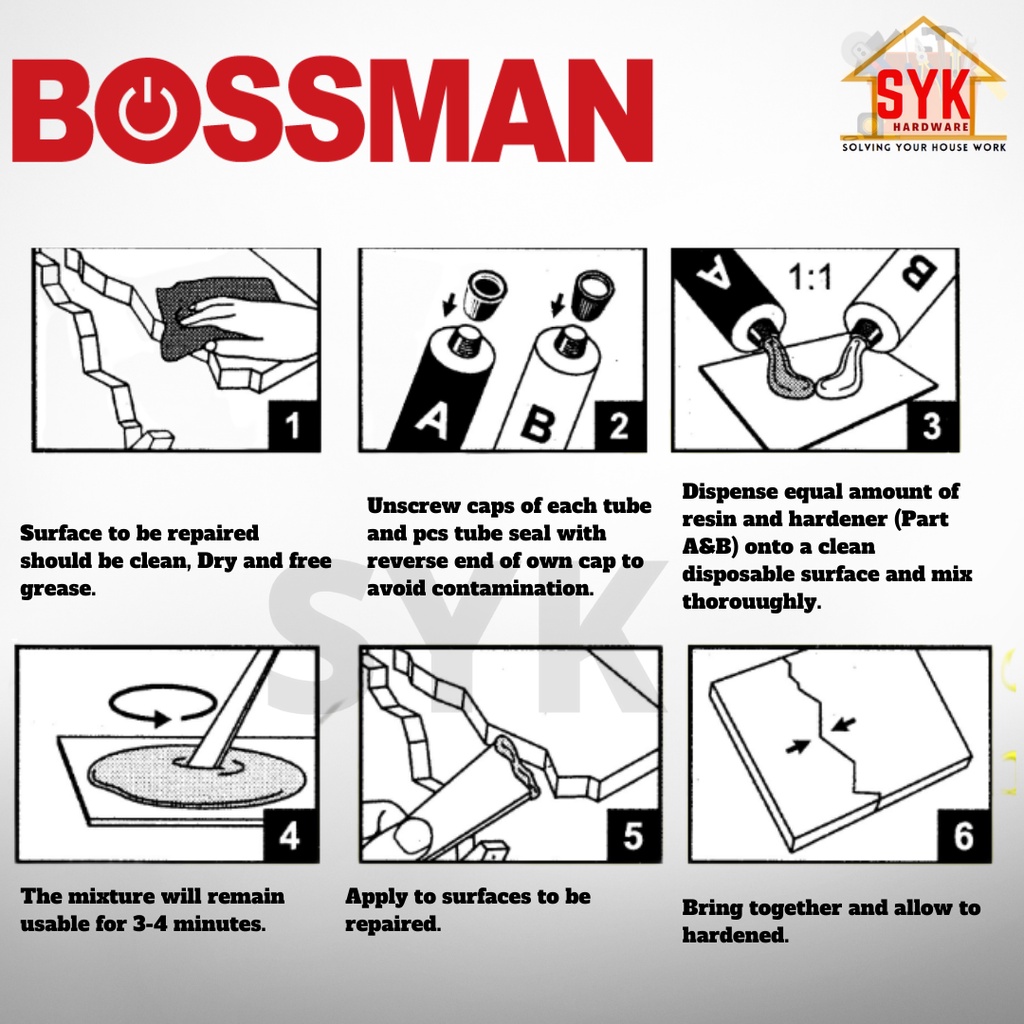 BOSSMAN

SYK HARDWARE
SOLVING YOUR HOUSE WORK

1

A B 2

A 1:1 B 3

Surface to be repaired should be clean, Dry and free grease.

Unscrew caps of each tube and pcs tube seal with reverse end of own cap to avoid contamination.

Dispense equal amount of resin and hardener (Part A&B) onto a clean disposable surface and mix thorouughly.

SYK

4

5

6

The mixture will remain usable for 3-4 minutes.

Apply to surfaces to be repaired.

Bring together and allow to hardened.