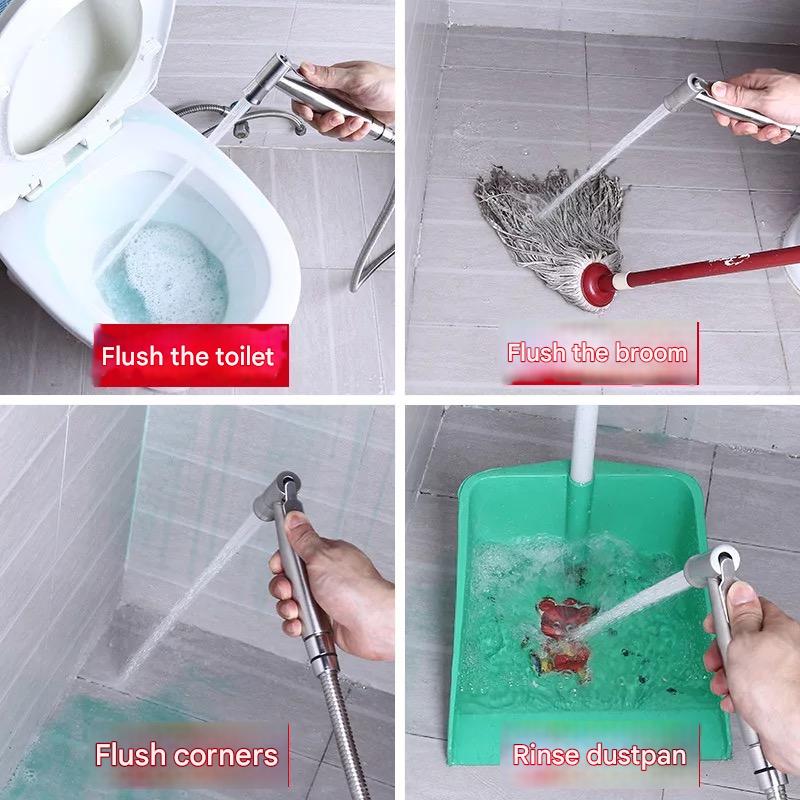 Flush the toilet

Flush the broom

Flush corners

Rinse dustpan