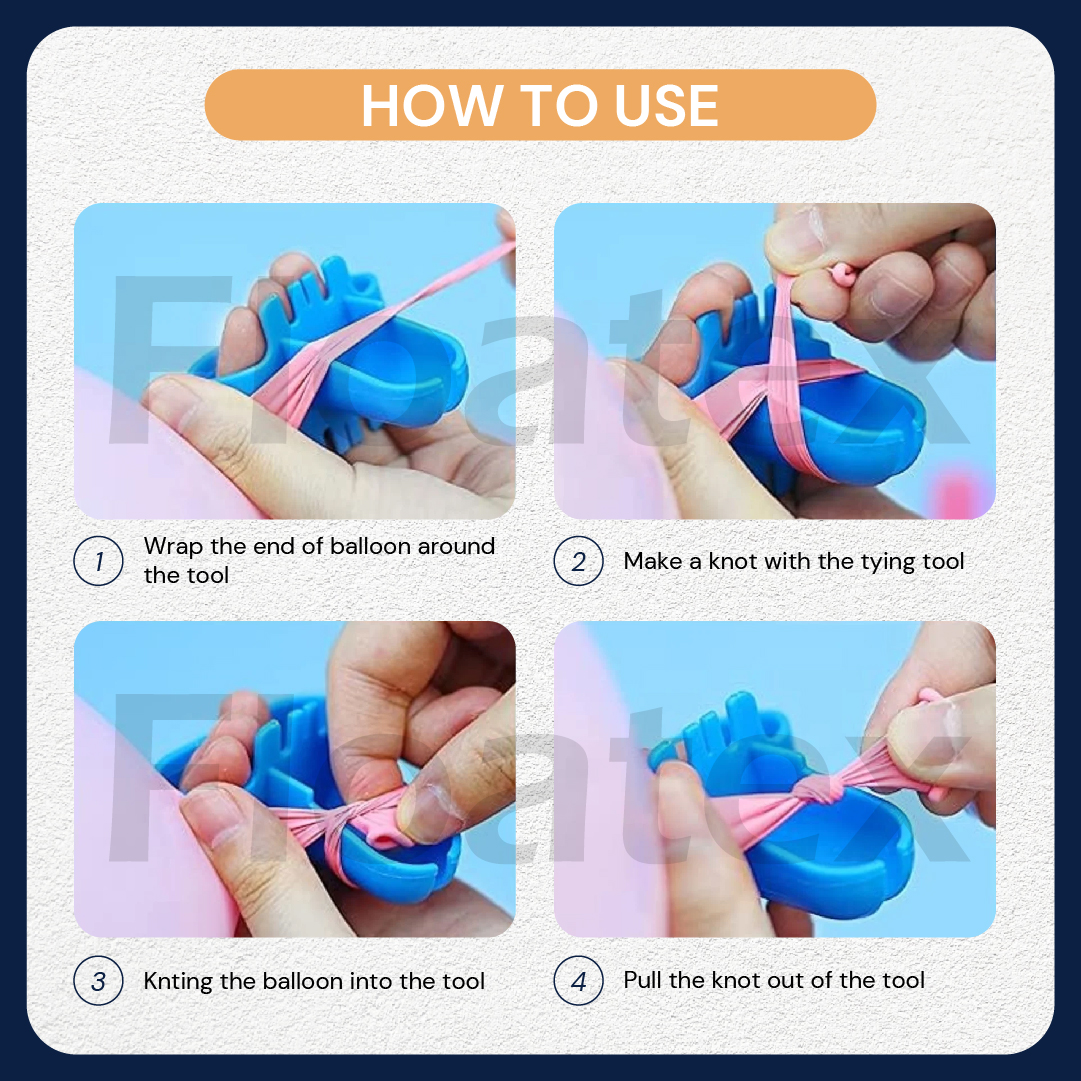 HOW TO USE

Floatex

1 Wrap the end of balloon around the tool

2 Make a knot with the tying tool

Floatex

3 Knting the balloon into the tool

4 Pull the knot out of the tool