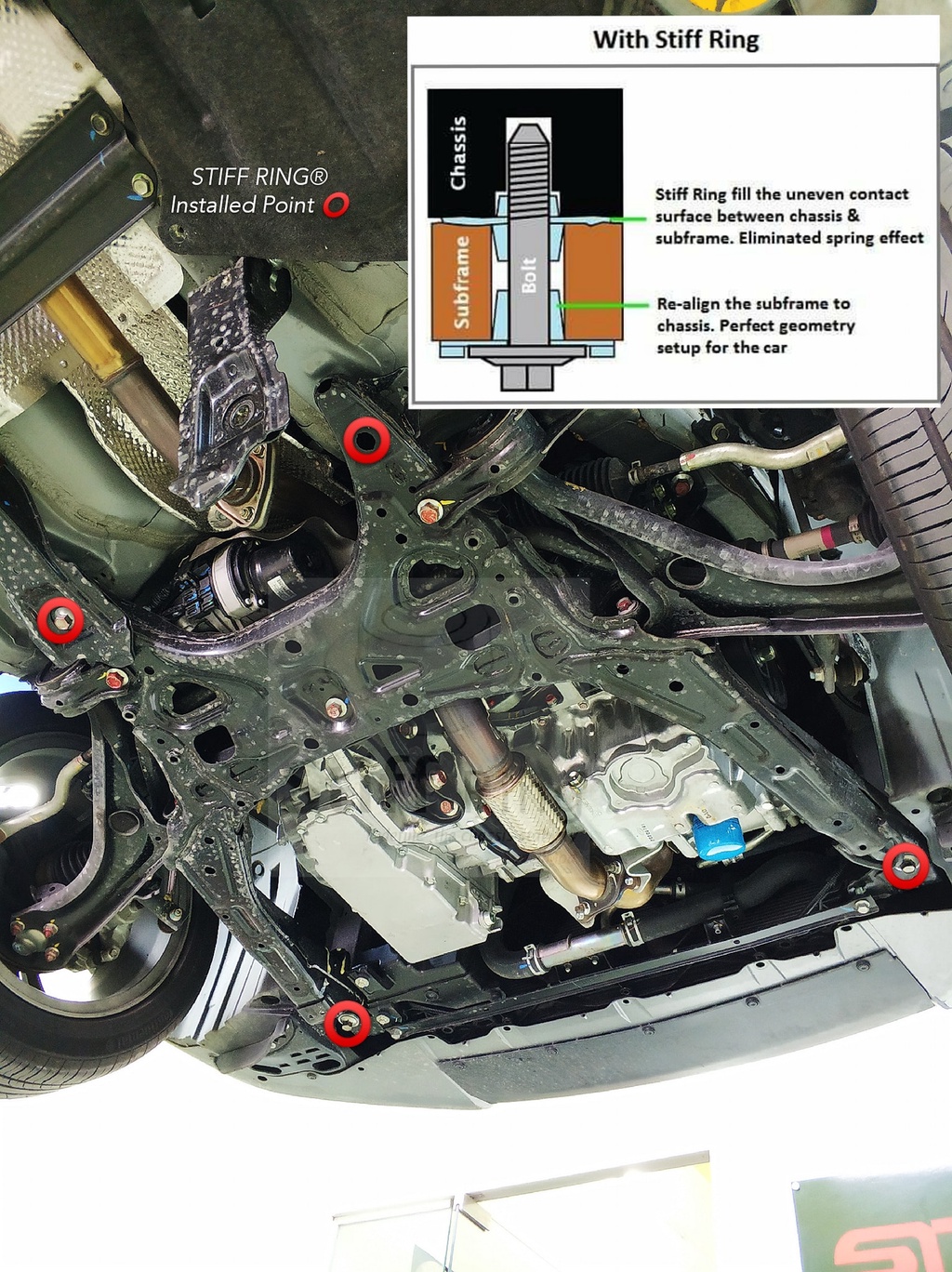 STIFF RING®
Installed Point

With Stiff Ring

Chassis

Subframe

Bolt

Stiff Ring fill the uneven contact surface between chassis & subframe. Eliminated spring effect

Re-align the subframe to chassis. Perfect geometry setup for the car