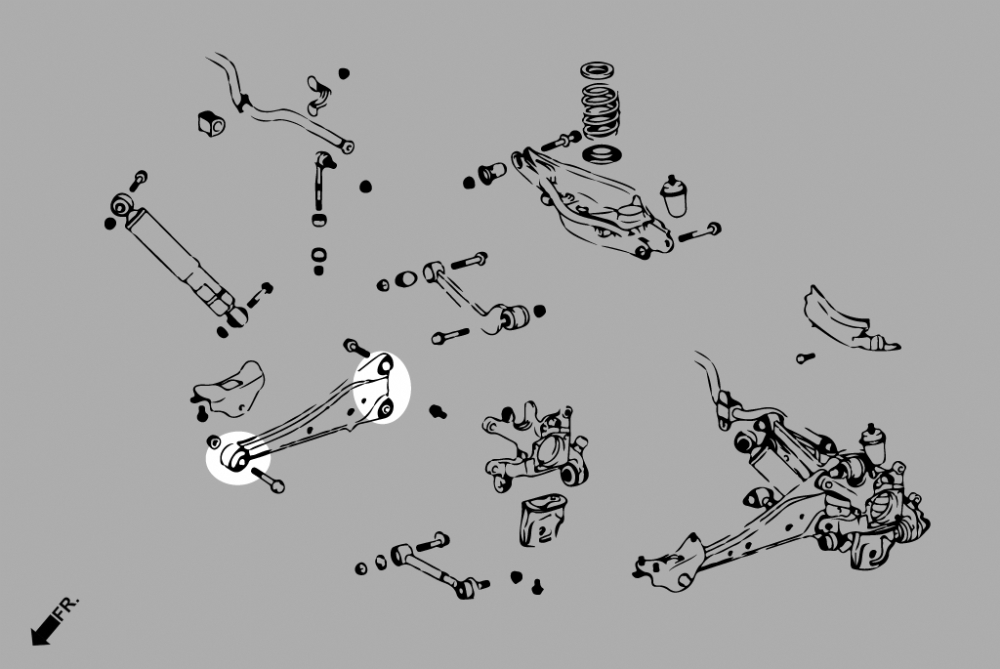 FR.