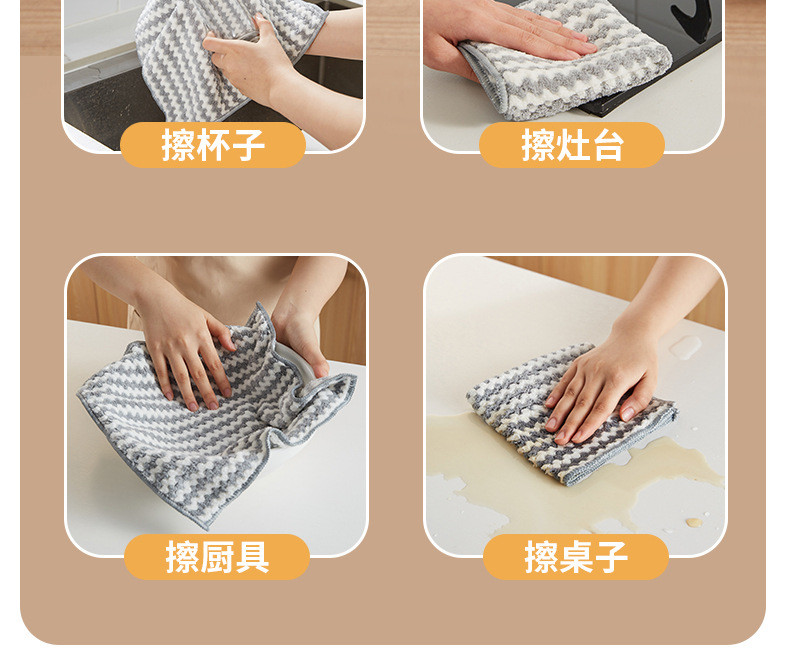 擦杯子

擦灶台

擦厨具

擦桌子