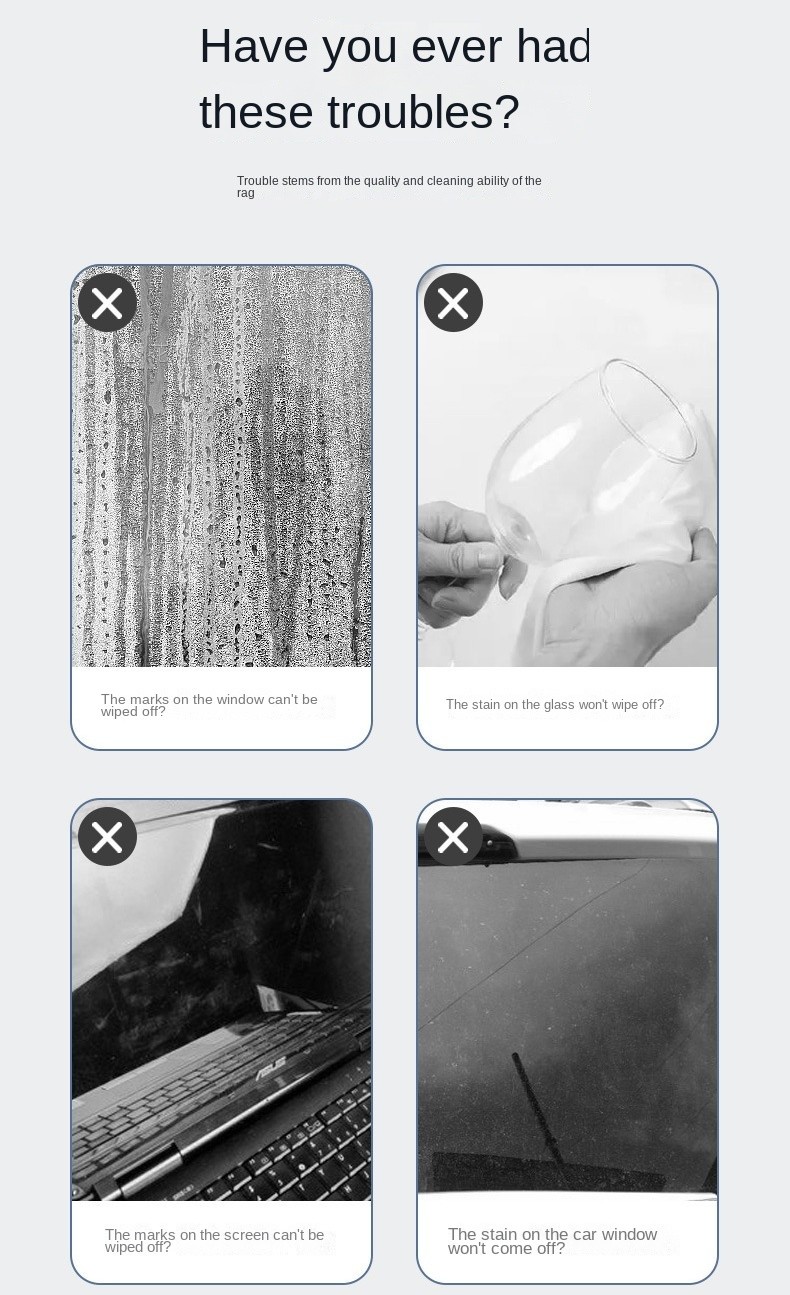 Have you ever had these troubles?

Trouble stems from the quality and cleaning ability of the rag

The marks on the window can't be wiped off?

The stain on the glass won't wipe off?

ASUS

The marks on the screen can't be wiped off?

The stain on the car window won't come off?