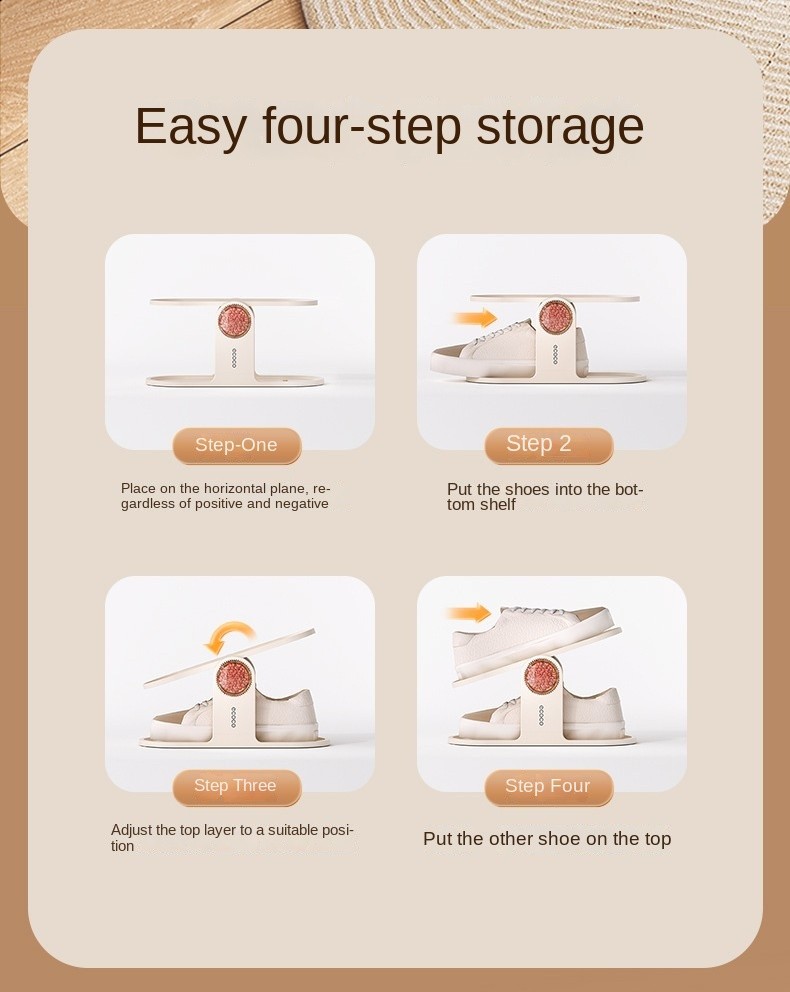 Easy four-step storage

Step-One

Place on the horizontal plane, regardless of positive and negative

Step 2

Put the shoes into the bottom shelf

Step Three

Adjust the top layer to a suitable position

Step Four

Put the other shoe on the top