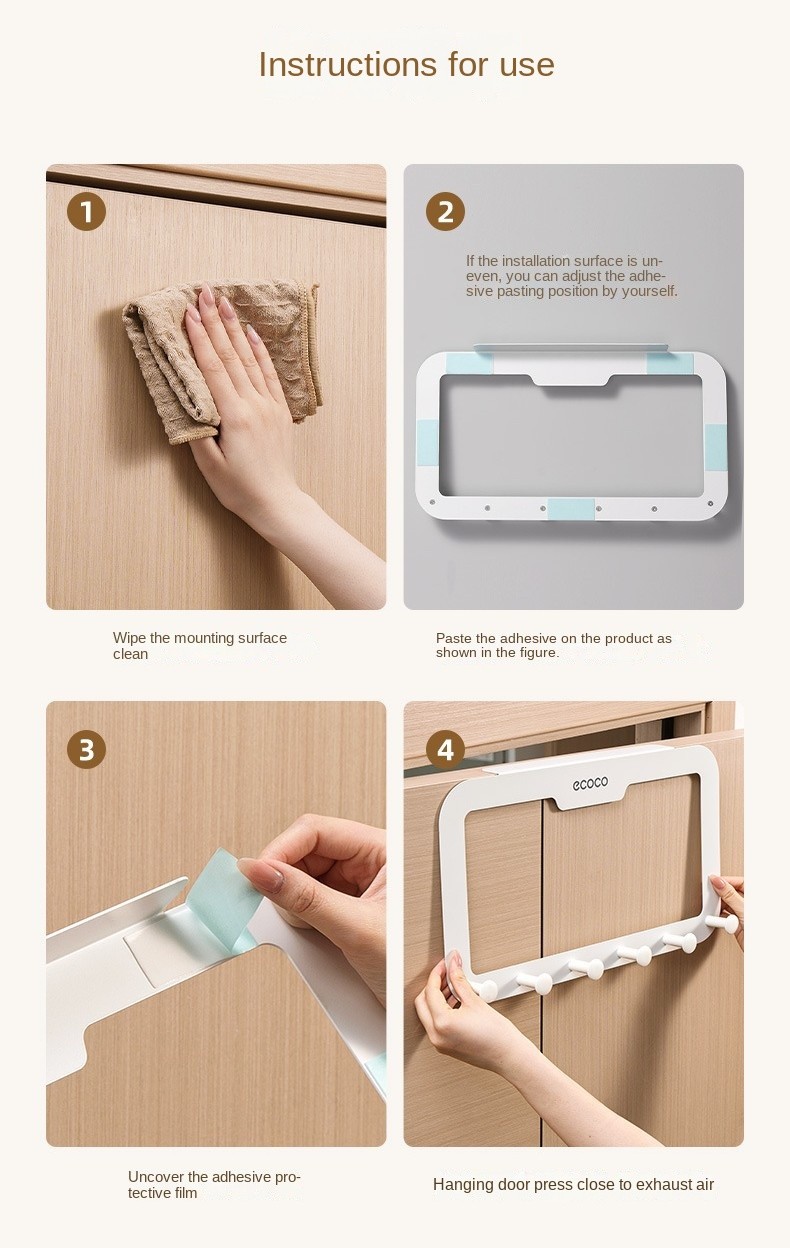 Instructions for use

1

Wipe the mounting surface clean

2

If the installation surface is uneven, you can adjust the adhesive pasting position by yourself.

Paste the adhesive on the product as shown in the figure.

3

Uncover the adhesive protective film

4

ecoco

Hanging door press close to exhaust air