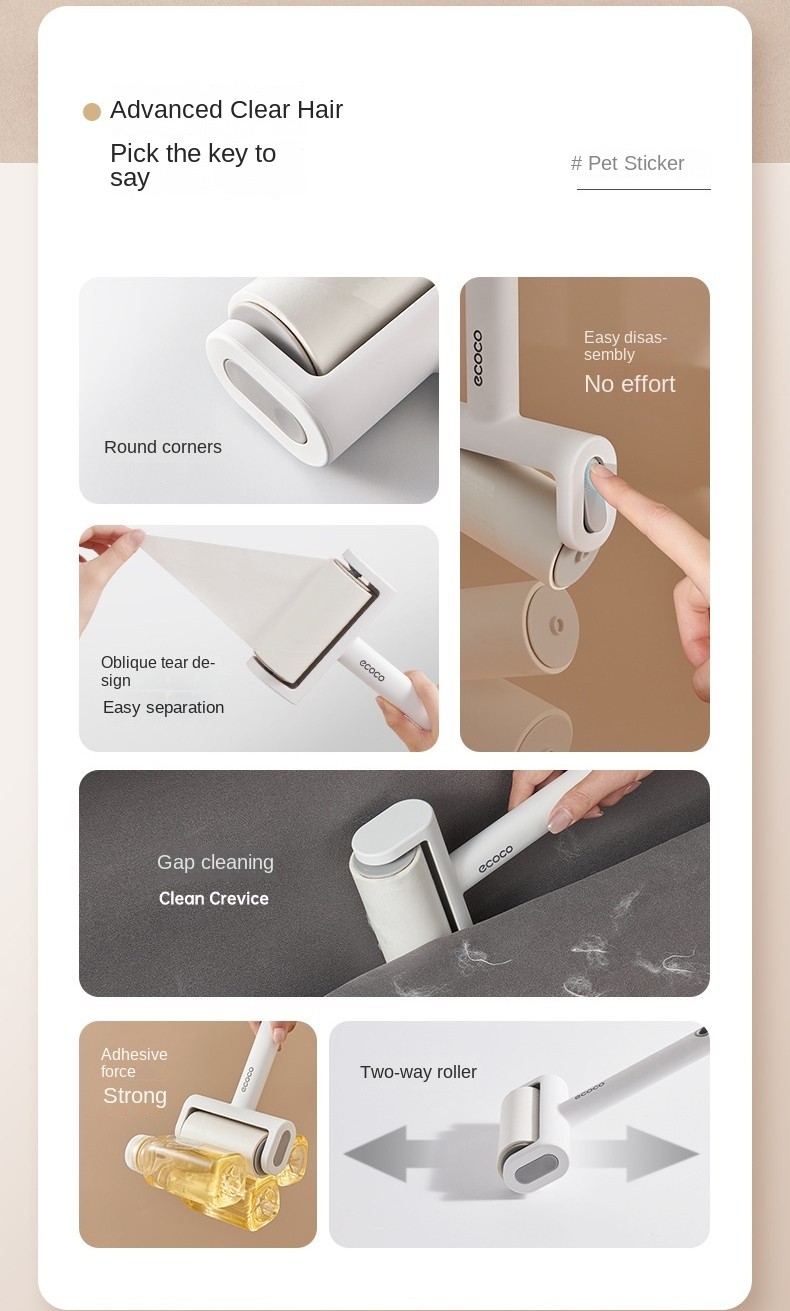 Advanced Clear Hair

Pick the key to say

# Pet Sticker

Round corners

ecoco

Easy disassembly

No effort

Oblique tear design

Easy separation

ecoco

Gap cleaning

Clean Crevice

ecoco

Adhesive force

Strong

ecoco

Two-way roller

ecoco