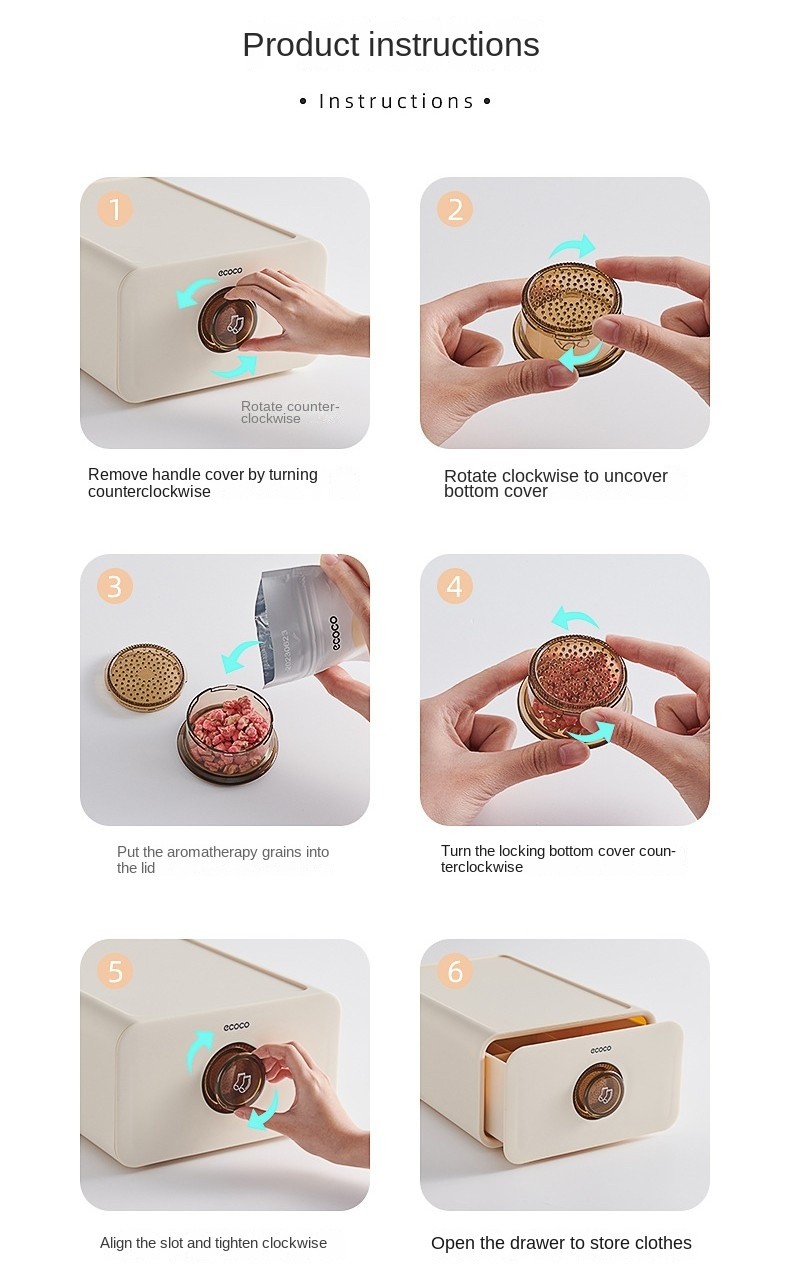 Product instructions

• Instructions •

1

ecoco

Rotate counter-clockwise

Remove handle cover by turning counterclockwise

2

Rotate clockwise to uncover bottom cover

3

ecoco

Put the aromatherapy grains into the lid

4

Turn the locking bottom cover counterclockwise

5

ecoco

Align the slot and tighten clockwise

6

ecoco

Open the drawer to store clothes