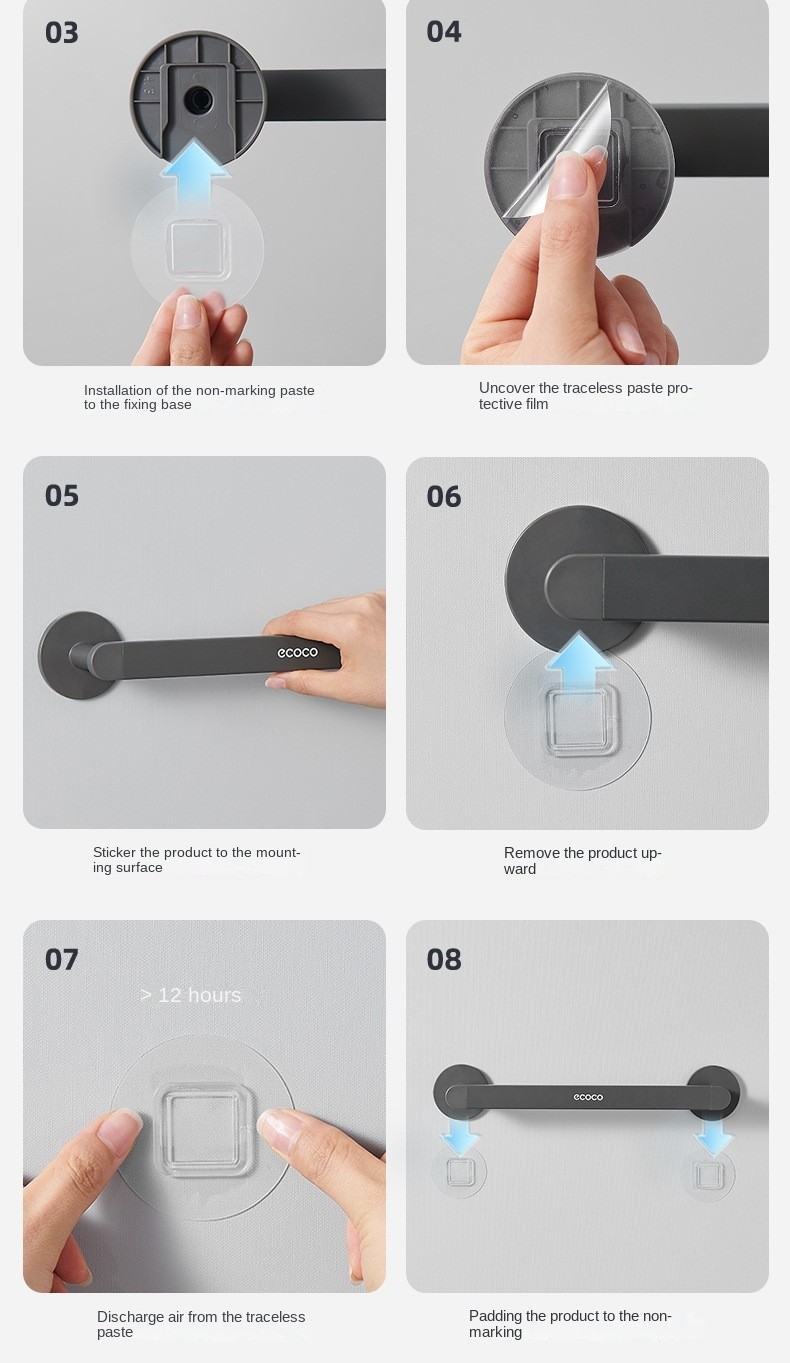 03

Installation of the non-marking paste to the fixing base

04

Uncover the traceless paste protective film

05

ecoco

Sticker the product to the mounting surface

06

Remove the product upward

07

> 12 hours

Discharge air from the traceless paste

08

ecoco

Padding the product to the non-marking