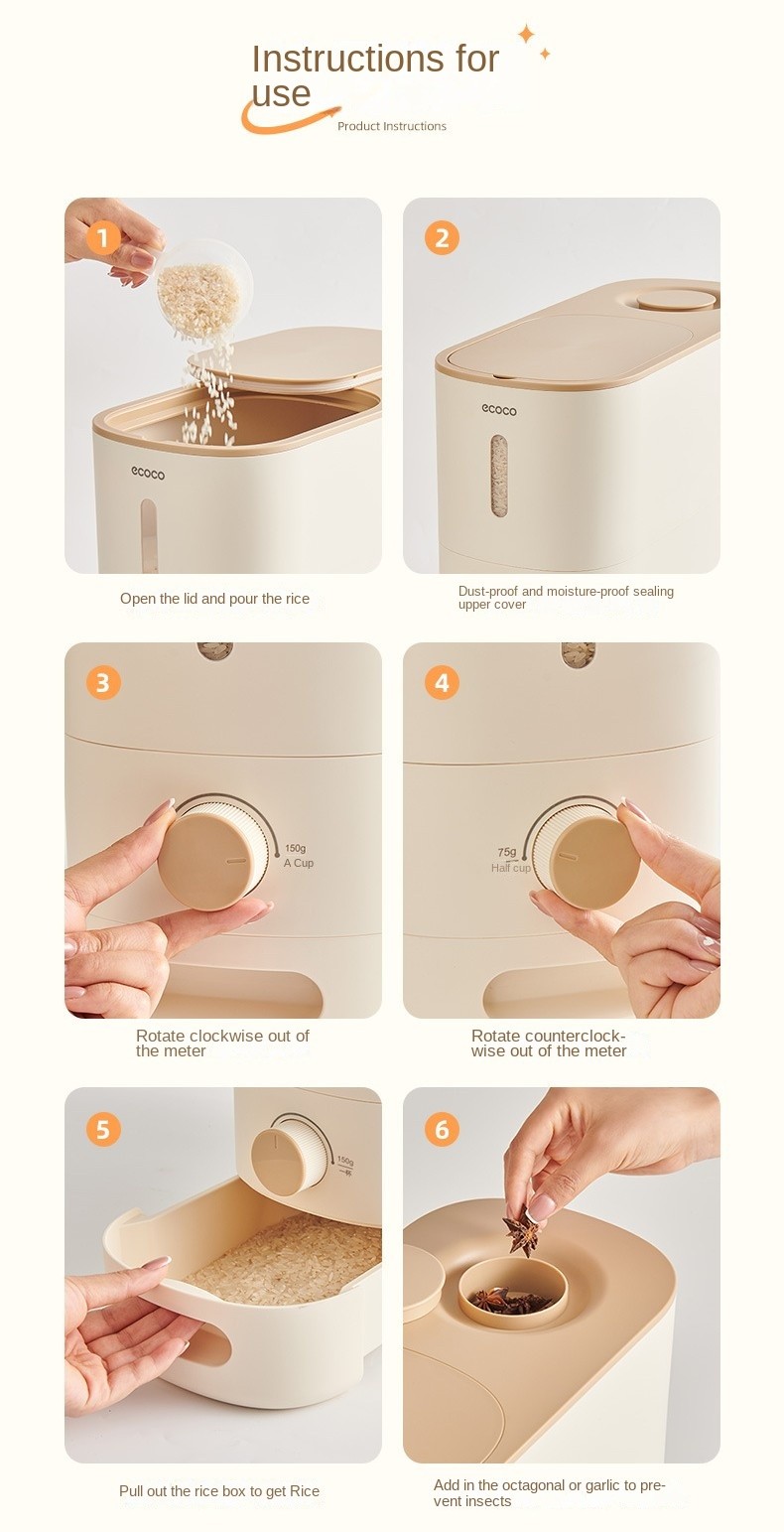 Instructions for use

Product Instructions

1

ecoco

Open the lid and pour the rice

2

ecoco

Dust-proof and moisture-proof sealing upper cover

3

150g
A Cup

Rotate clockwise out of the meter

4

75g
Half cup

Rotate counterclockwise out of the meter

5

150g
一杯

Pull out the rice box to get Rice

6

Add in the octagonal or garlic to prevent insects