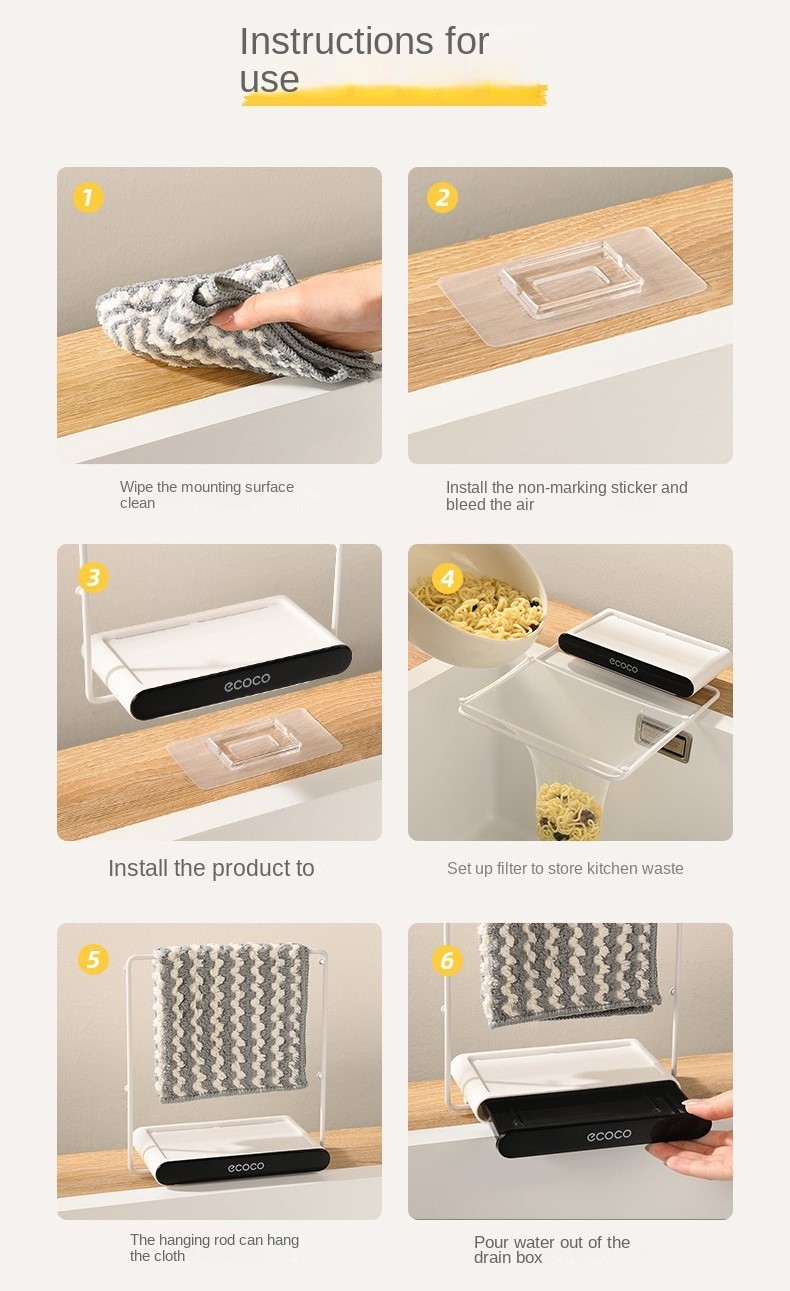 Instructions for use

1

Wipe the mounting surface clean

2

Install the non-marking sticker and bleed the air

3

ecoco

Install the product to

4

ecoco

Set up filter to store kitchen waste

5

ecoco

The hanging rod can hang the cloth

6

ecoco

Pour water out of the drain box